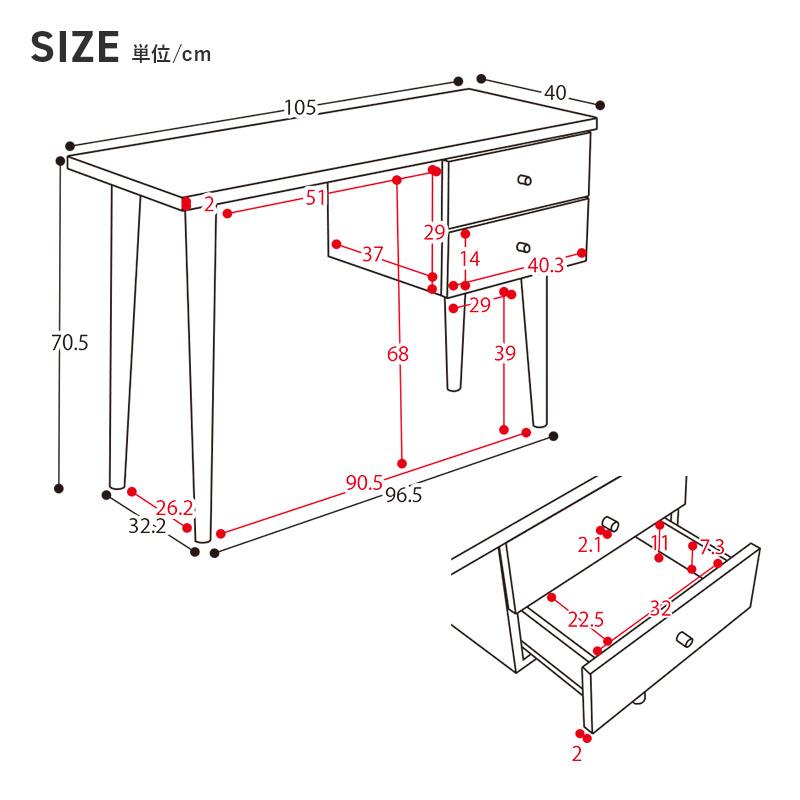 SIZE 単位/cm

105
40
2
51
29
37
14
40.3
29
70.5
68
39
90.5
96.5
26.2
32.2
2.1
11
7.3
22.5
32
2