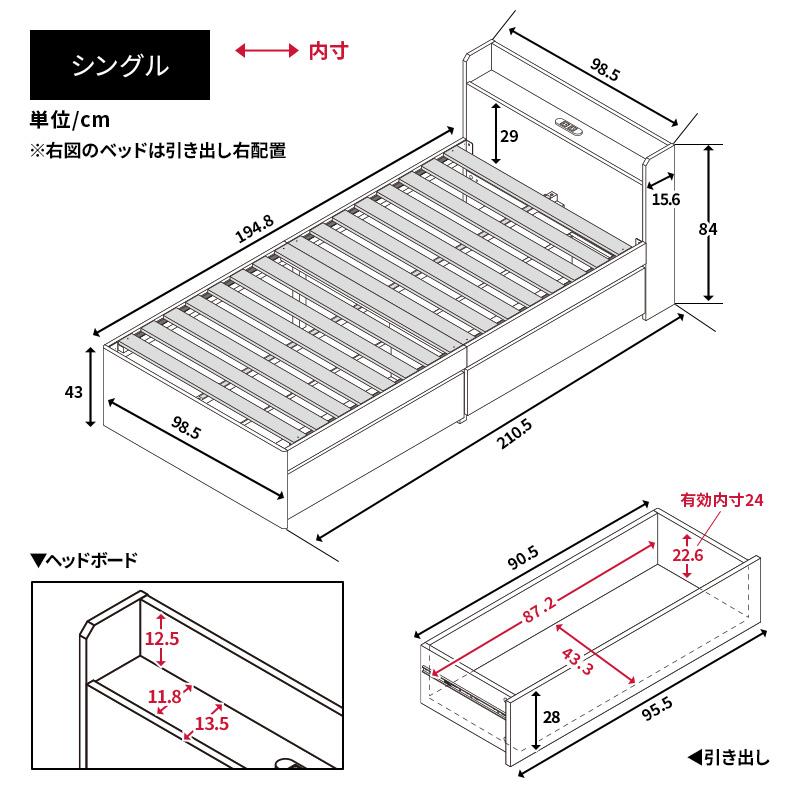 シングル

内寸

単位/cm
※右図のベッドは引き出し右配置

98.5
29
15.6
84
194.8
43
98.5
210.5

▼ヘッドボード
12.5
11.8
13.5

有効内寸24
90.5
22.6
87.2
43.3
28
95.5
◀引き出し