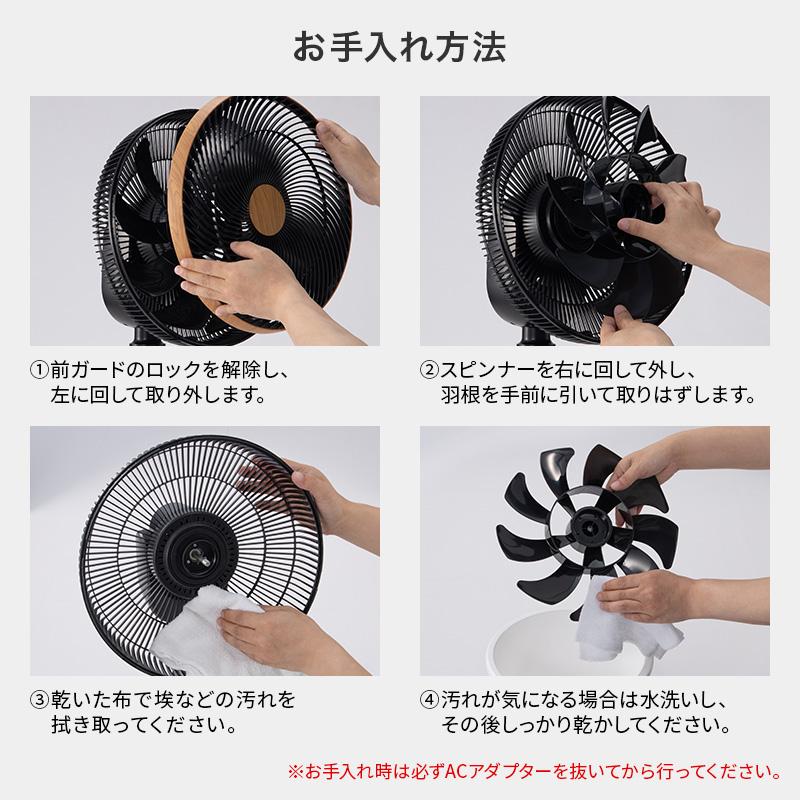 お手入れ方法

①前ガードのロックを解除し、左に回して取り外します。

②スピンナーを右に回して外し、羽根を手前に引いて取りはずします。

③乾いた布で埃などの汚れを拭き取ってください。

④汚れが気になる場合は水洗いし、その後しっかり乾かしてください。

※お手入れ時は必ずACアダプターを抜いてから行ってください。