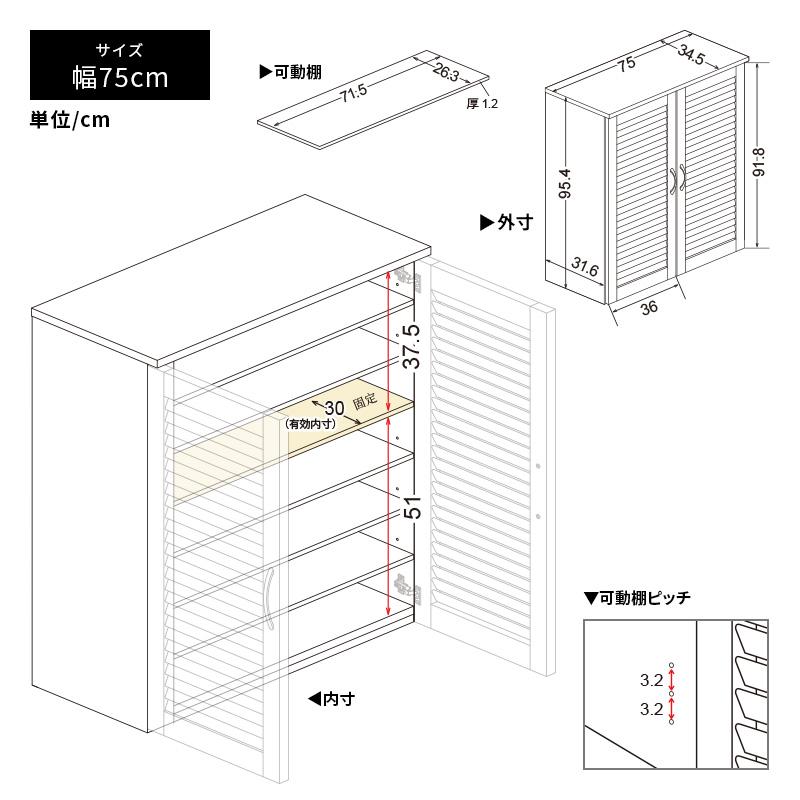 サイズ
幅75cm

単位/cm

▶可動棚

71.5

26.3

厚 1.2

75

34.5

95.4

91.8

31.6

36

▶外寸

37.5

30 固定

(有効内寸)

51

◀内寸

▼可動棚ピッチ

3.2

3.2