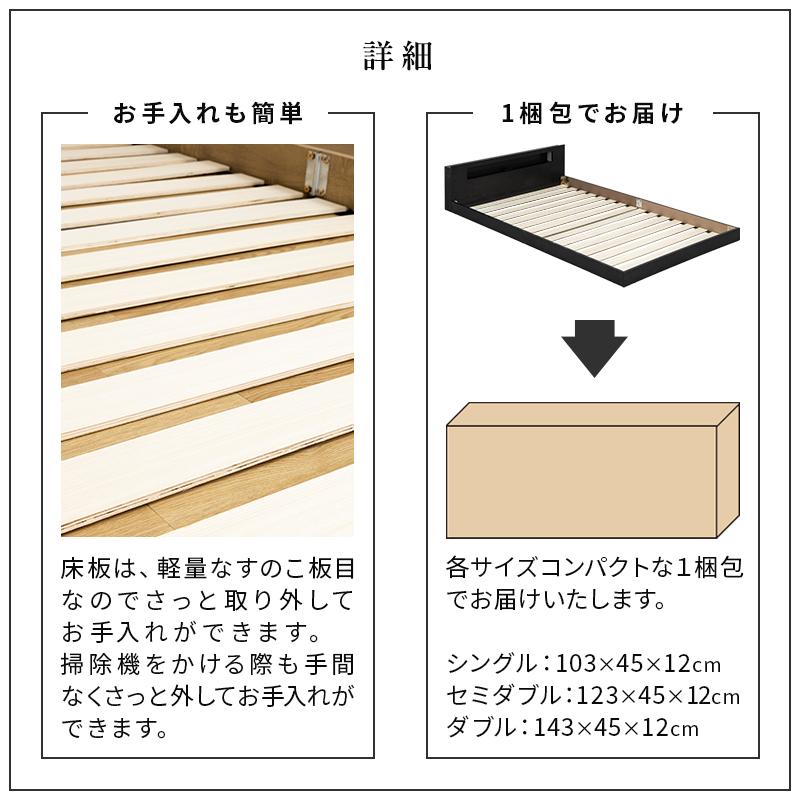 詳細

お手入れも簡単

床板は、軽量なすのこ板目なのでさっと取り外してお手入れができます。
掃除機をかける際も手間なくさっと外してお手入れができます。

1梱包でお届け

各サイズコンパクトな1梱包でお届けいたします。

シングル：103×45×12cm
セミダブル：123×45×12cm
ダブル：143×45×12cm