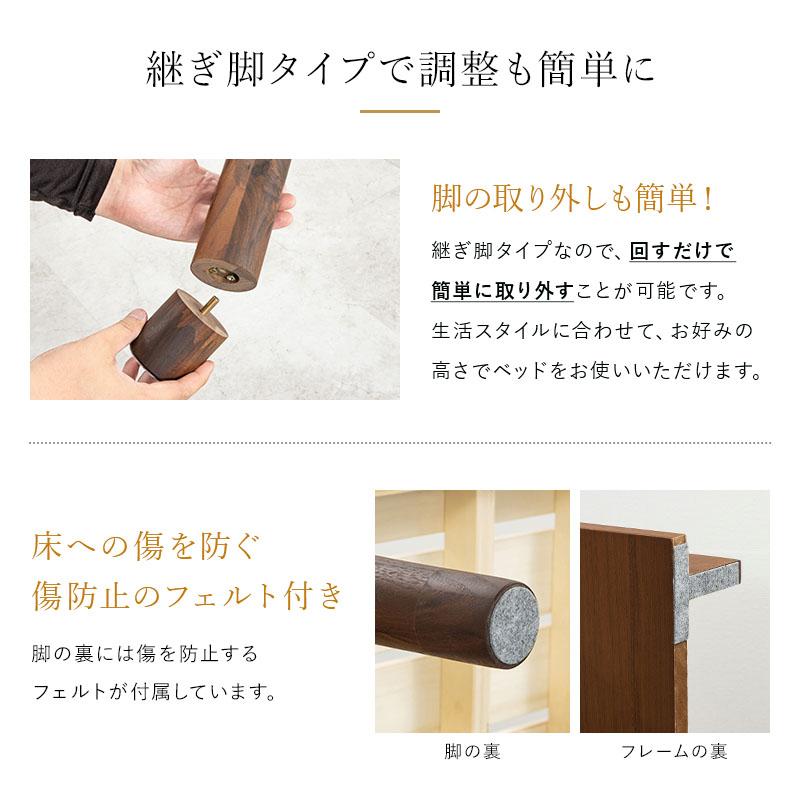 継ぎ脚タイプで調整も簡単に

脚の取り外しも簡単！

継ぎ脚タイプなので、回すだけで簡単に取り外すことが可能です。生活スタイルに合わせて、お好みの高さでベッドをお使いいただけます。

床への傷を防ぐ
傷防止のフェルト付き

脚の裏には傷を防止するフェルトが付属しています。

脚の裏

フレームの裏