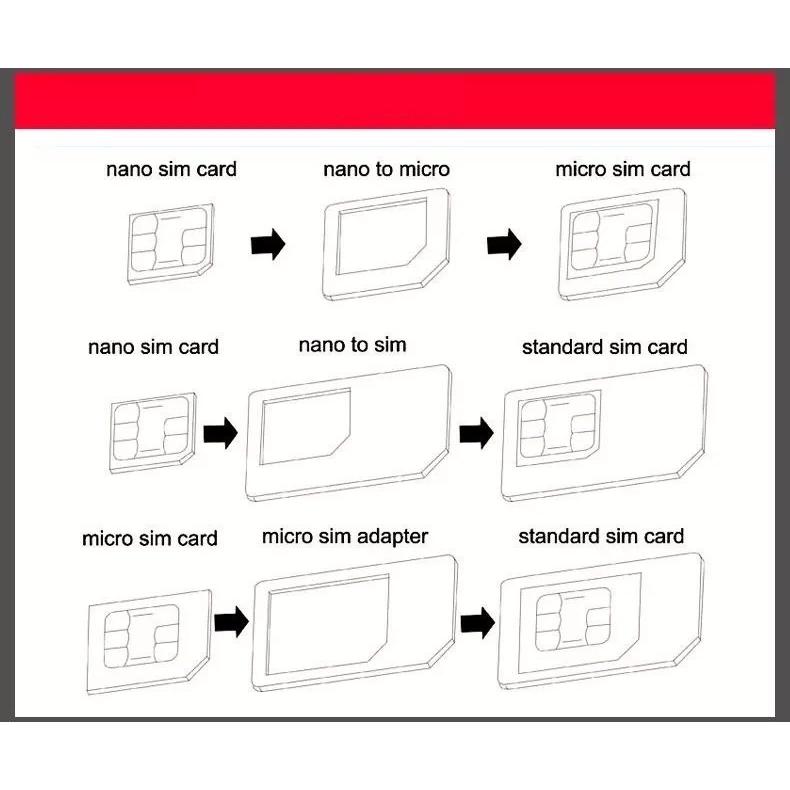 nano sim card

nano to micro

micro sim card

nano sim card

nano to sim

standard sim card

micro sim card

micro sim adapter

standard sim card