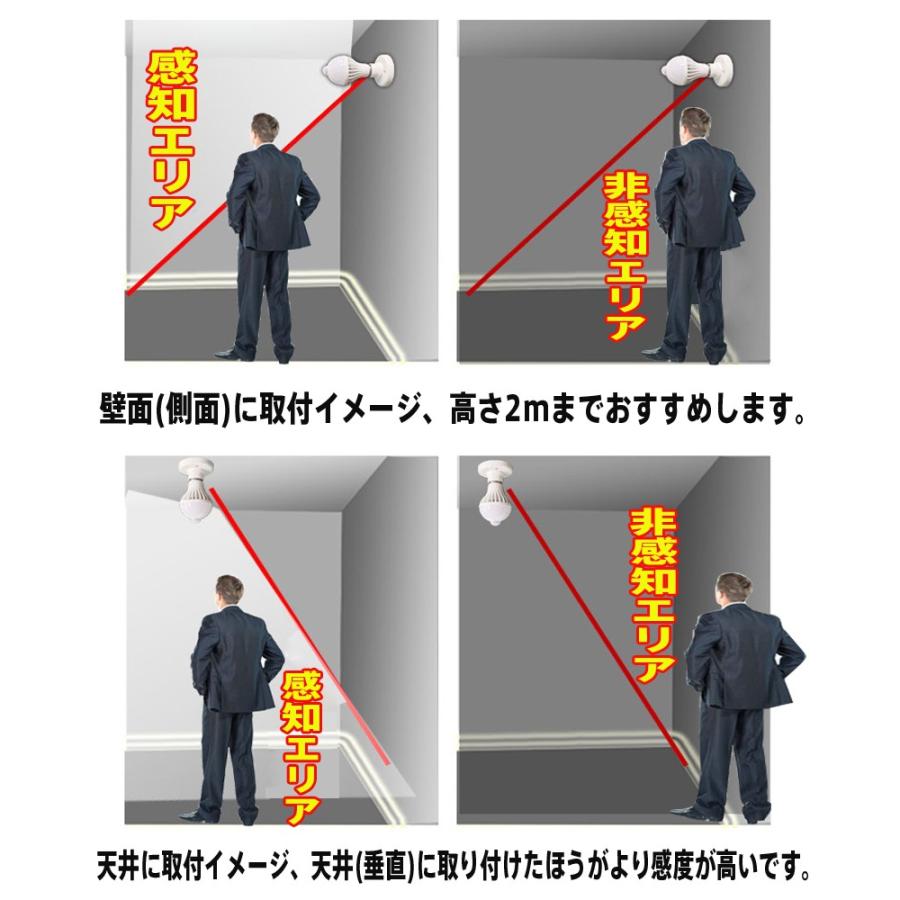 感知エリア

非感知エリア

壁面(側面)に取付イメージ、高さ2mまでおすすめします。

感知エリア

非感知エリア

天井に取付イメージ、天井(垂直)に取り付けたほうがより感度が高いです。