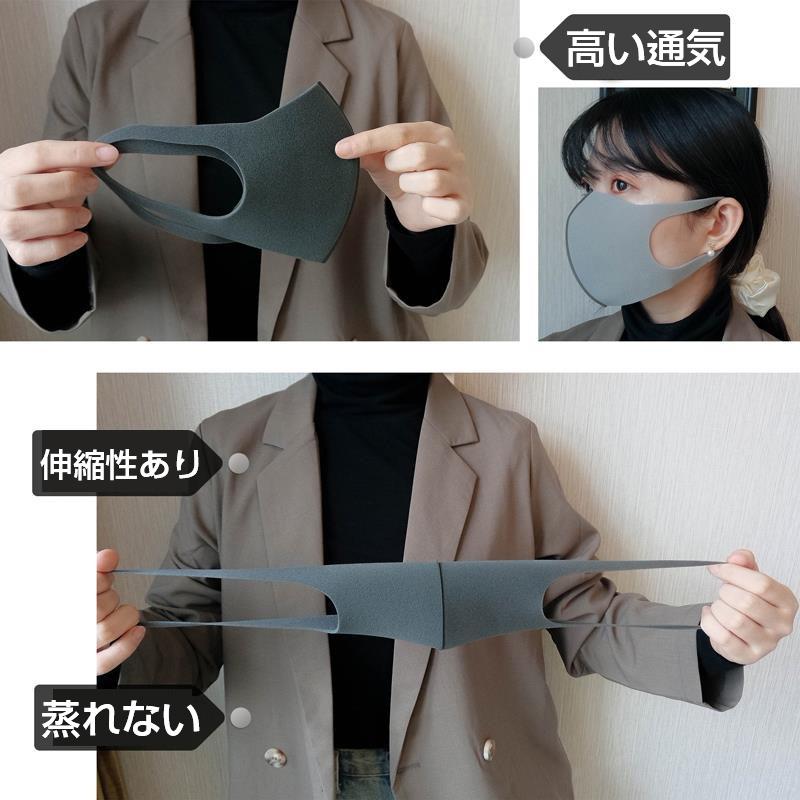 高い通気

伸縮性あり

蒸れない