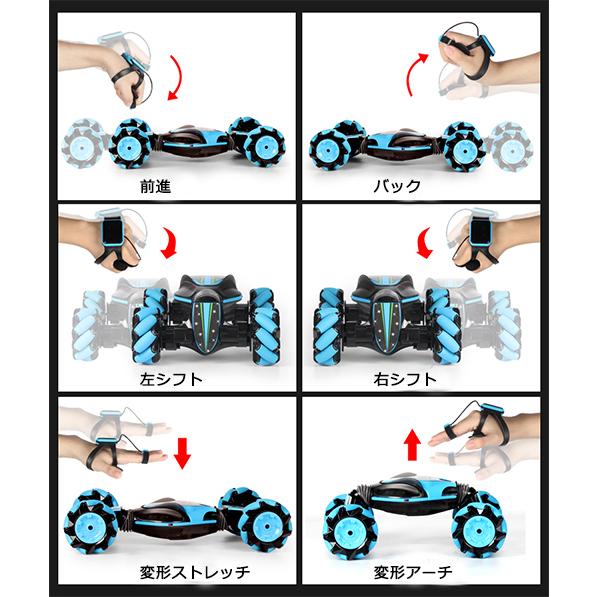 前進

バック

左シフト

右シフト

変形ストレッチ

変形アーチ