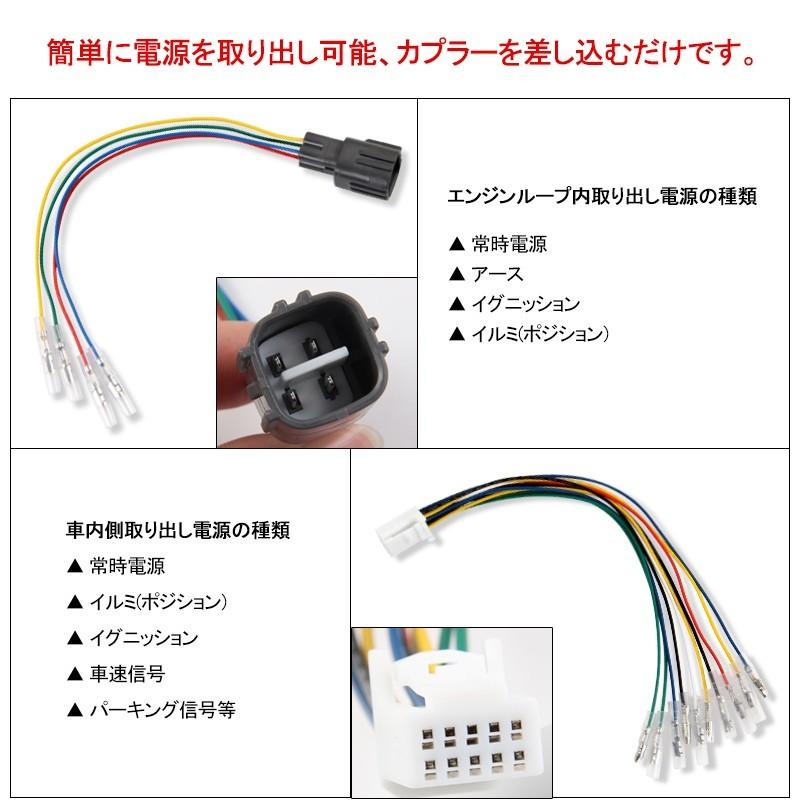 簡単に電源を取り出し可能、カプラーを差し込むだけです。

エンジンループ内取り出し電源の種類

▲ 常時電源

▲ アース

▲ イグニッション

▲ イルミ(ポジション)

車内側取り出し電源の種類

▲ 常時電源

▲ イルミ(ポジション)

▲ イグニッション

▲ 車速信号

▲ パーキング信号等