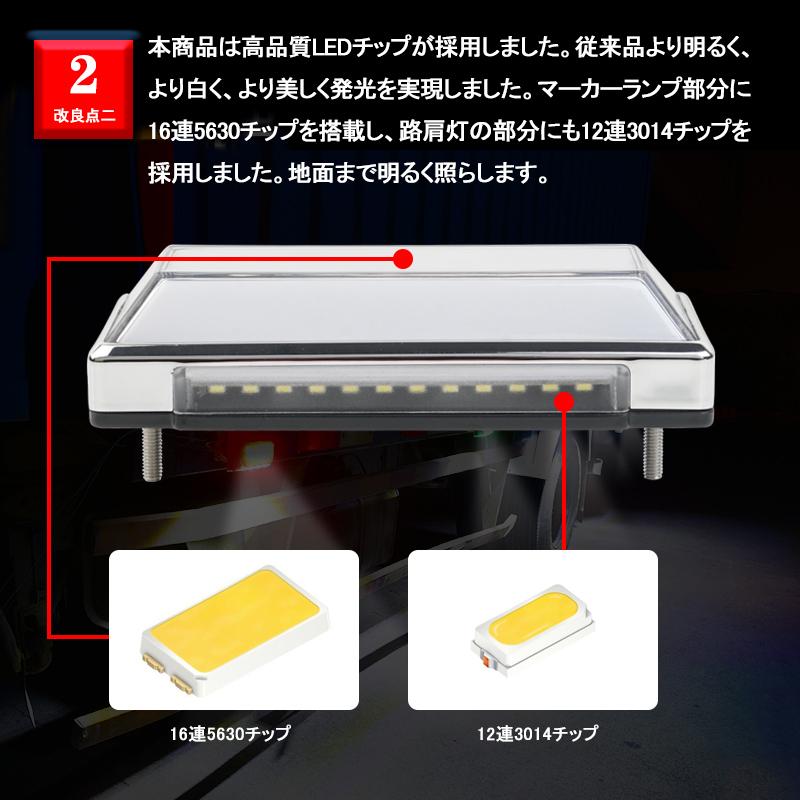 2
改良点二

本商品は高品質LEDチップが採用しました。従来品より明るく、より白く、より美しく発光を実現しました。マーカーランプ部分に16連5630チップを搭載し、路肩灯の部分にも12連3014チップを採用しました。地面まで明るく照らします。

16連5630チップ

12連3014チップ