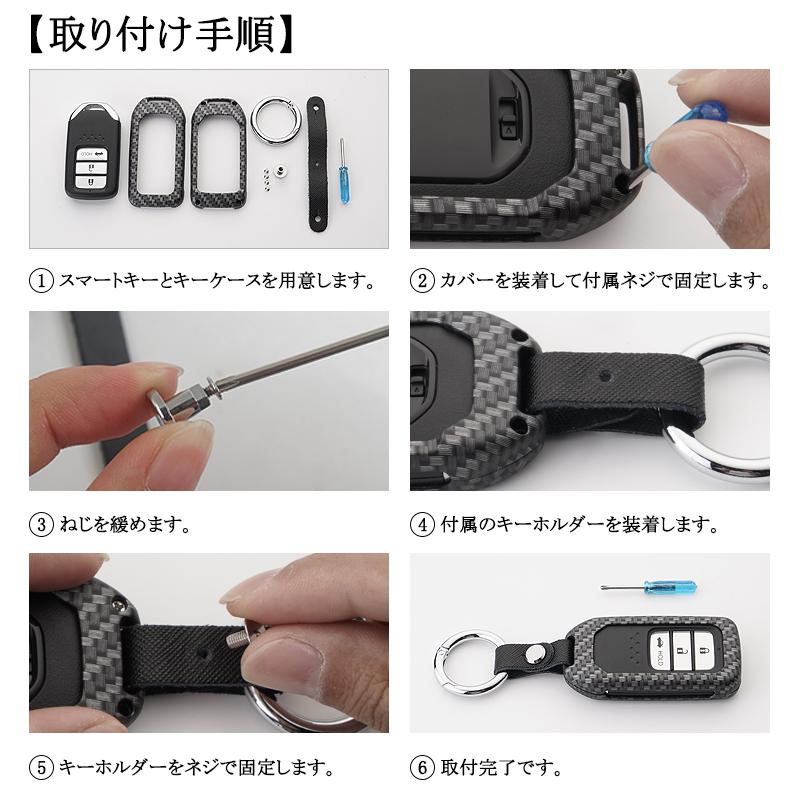 【取り付け手順】

HOLD

① スマートキーとキーケースを用意します。

② カバーを装着して付属ネジで固定します。

③ ねじを緩めます。

④ 付属のキーホルダーを装着します。

⑤ キーホルダーをネジで固定します。

HOLD

⑥ 取付完了です。