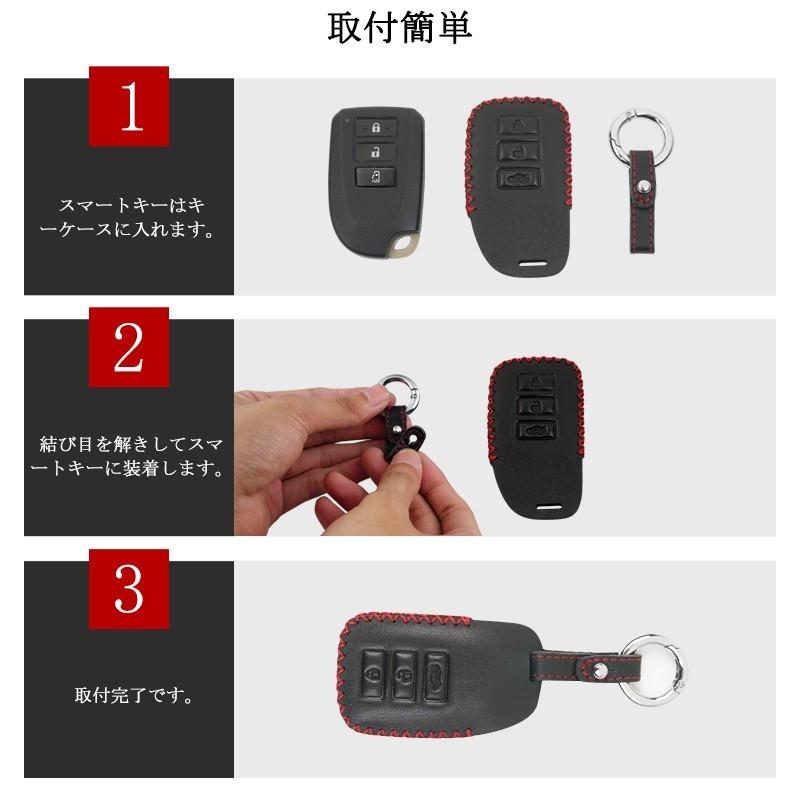 取付簡単

1

スマートキーはキーケースに入れます。

2

結び目を解きしてスマートキーに装着します。

3

取付完了です。