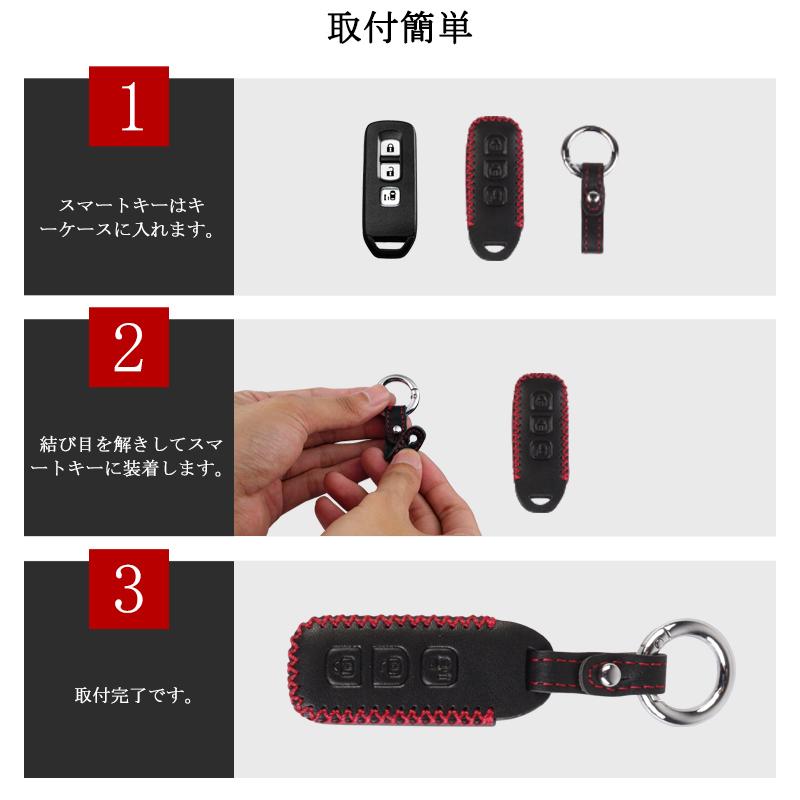 取付簡単

1

スマートキーはキーケースに入れます。

2

結び目を解きしてスマートキーに装着します。

3

取付完了です。