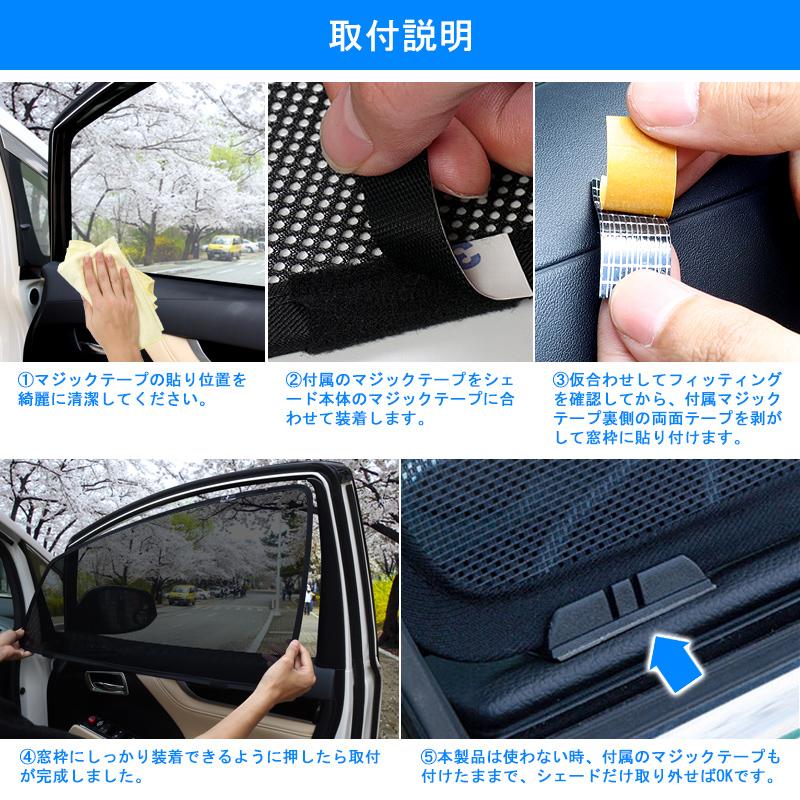 取付説明

①マジックテープの貼り位置を綺麗に清潔してください。

②付属のマジックテープをシェード本体のマジックテープに合わせて装着します。

③仮合わせしてフィッティングを確認してから、付属マジックテープ裏側の両面テープを剥がして窓枠に貼り付けます。

④窓枠にしっかり装着できるように押したら取付が完成しました。

⑤本製品は使わない時、付属のマジックテープも付けたままで、シェードだけ取り外せばOKです。