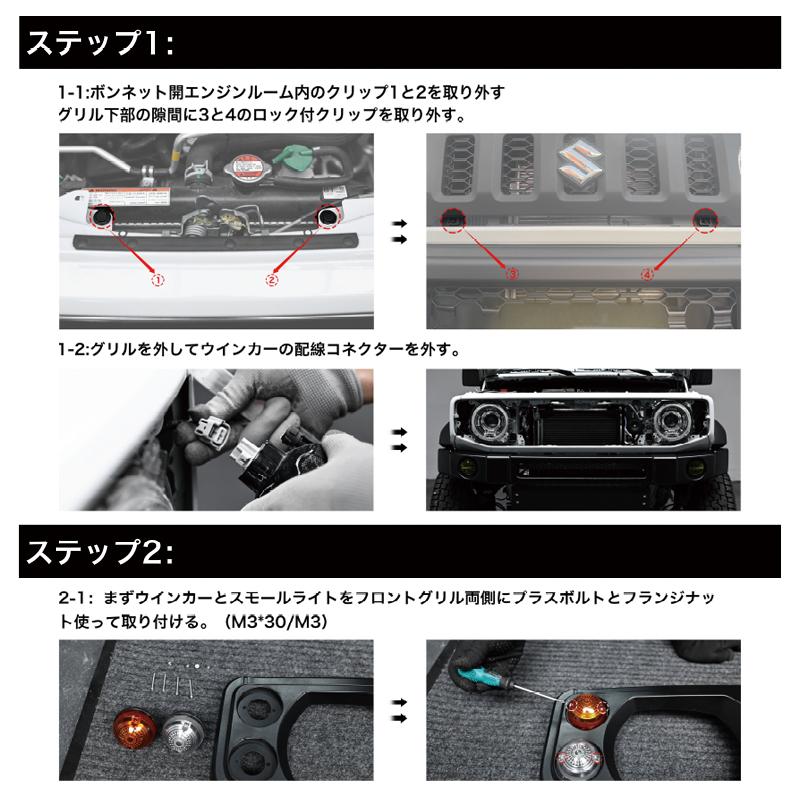 ステップ1:

1-1:ボンネット開エンジンルーム内のクリップ1と2を取り外す
グリル下部の隙間に3と4のロック付クリップを取り外す。

①
②
③
④

1-2:グリルを外してウインカーの配線コネクターを外す。

ステップ2:

2-1: まずウインカーとスモールライトをフロントグリル両側にプラスボルトとフランジナット使って取り付ける。(M3*30/M3)