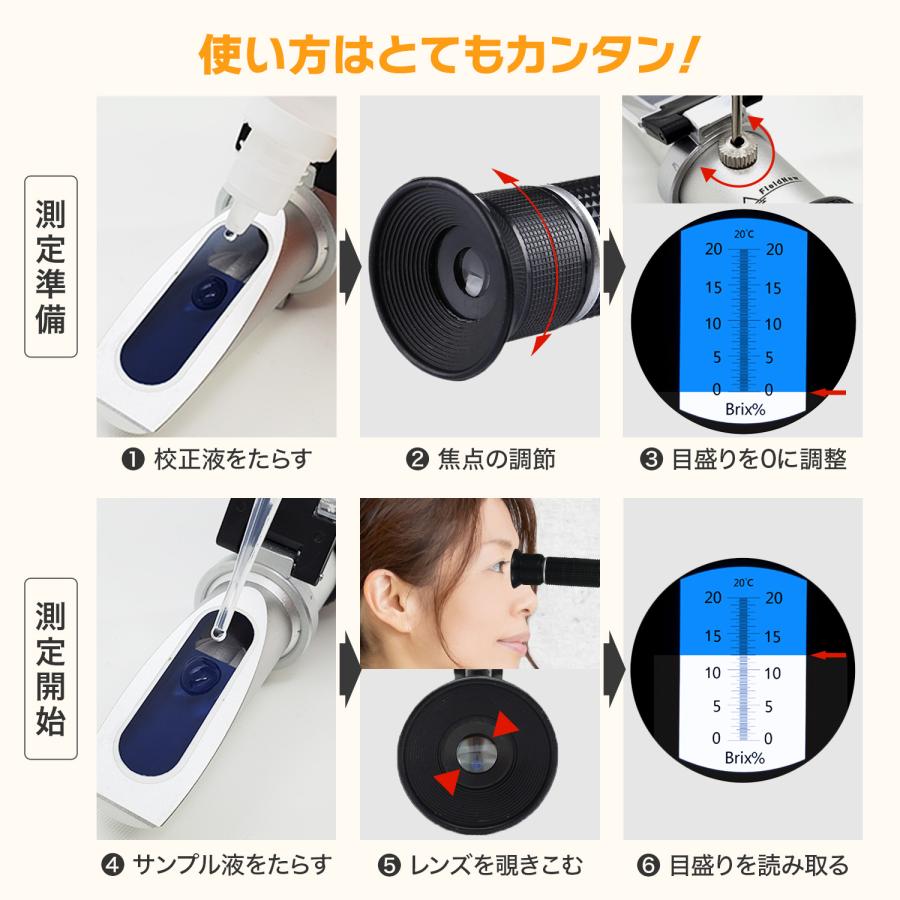 使い方はとてもカンタン！

測定準備

20°C
20 20
15 15
10 10
5 5
0 0
Brix%

❶ 校正液をたらす
❷ 焦点の調節
❸ 目盛りを0に調整

測定開始

20°C
20 20
15 15
10 10
5 5
0 0
Brix%

❹ サンプル液をたらす
❺ レンズを覗きこむ
❻ 目盛りを読み取る