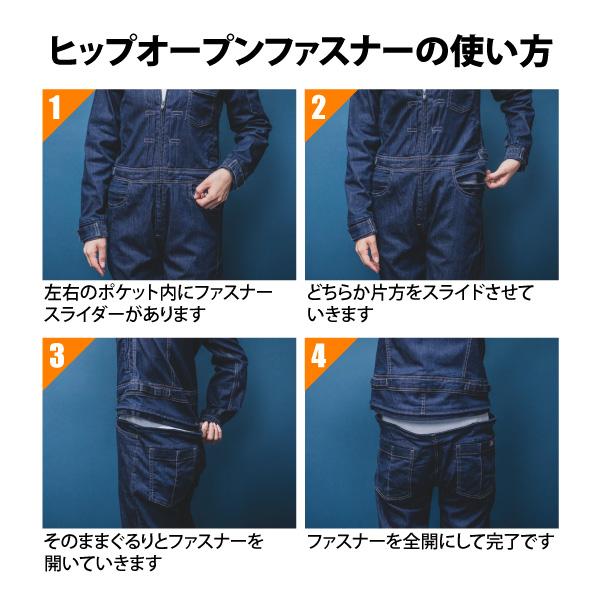 ヒップオープンファスナーの使い方

1

左右のポケット内にファスナースライダーがあります

2

どちらか片方をスライドさせていきます

3

そのままぐるりとファスナーを開いていきます

4

ファスナーを全開にして完了です