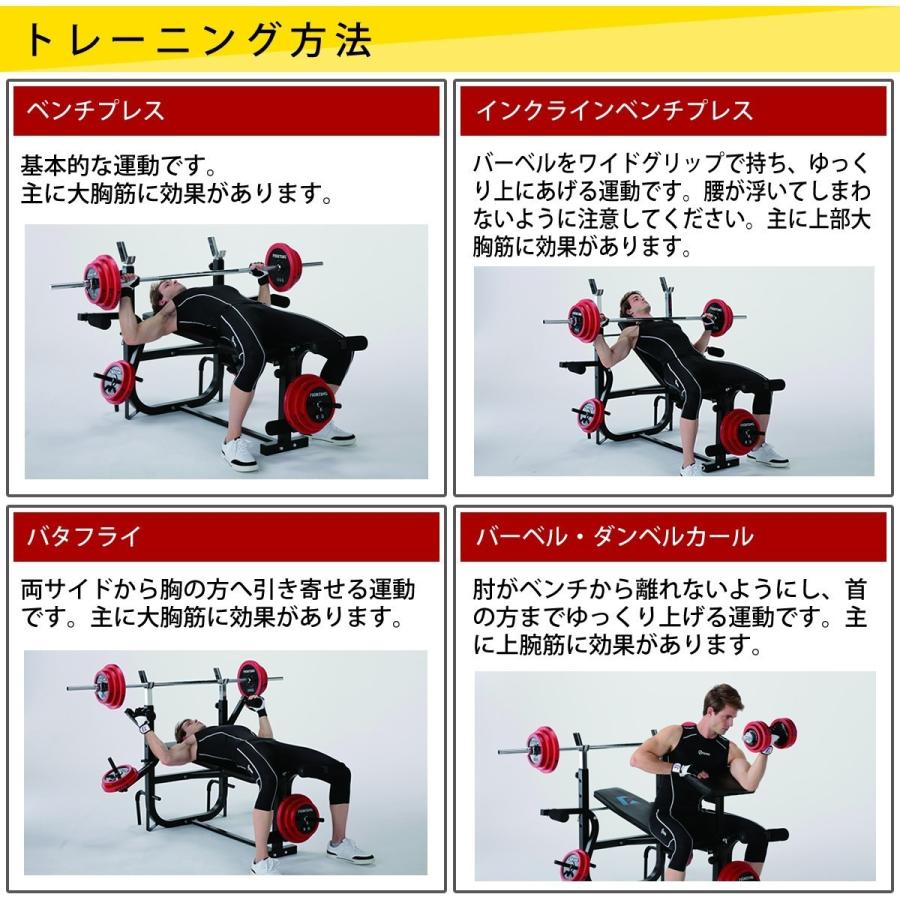 トレーニング方法

ベンチプレス

基本的な運動です。
主に大胸筋に効果があります。

インクラインベンチプレス

バーベルをワイドグリップで持ち、ゆっくり上にあげる運動です。腰が浮いてしまわないように注意してください。主に上部大胸筋に効果があります。

バタフライ

両サイドから胸の方へ引き寄せる運動です。主に大胸筋に効果があります。

バーベル・ダンベルカール

肘がベンチから離れないようにし、首の方までゆっくり上げる運動です。主に上腕筋に効果があります。