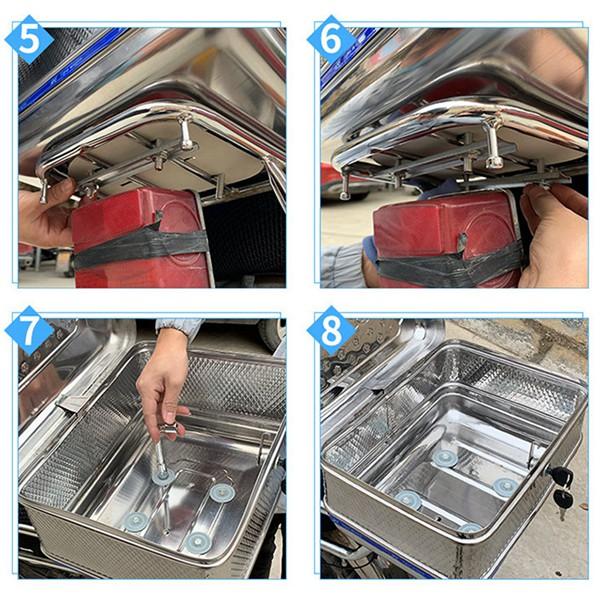 5

6

7

8