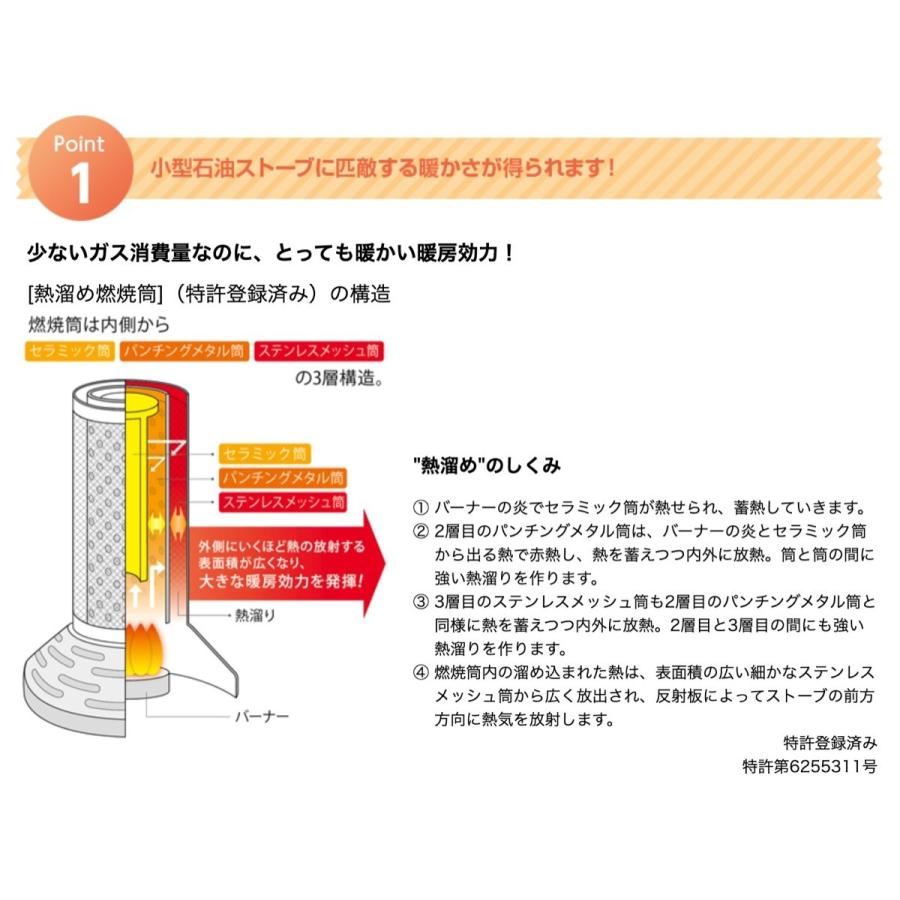 Point 1

小型石油ストーブに匹敵する暖かさが得られます！

少ないガス消費量なのに、とっても暖かい暖房効力！

[熱溜め燃焼筒]（特許登録済み）の構造

燃焼筒は内側から

セラミック筒 パンチングメタル筒 ステンレスメッシュ筒

の3層構造。

セラミック筒

パンチングメタル筒

ステンレスメッシュ筒

外側にいくほど熱の放射する表面積が広くなり、大きな暖房効力を発揮！

熱溜り

バーナー

"熱溜め"のしくみ

① バーナーの炎でセラミック筒が熱せられ、蓄熱していきます。

② 2層目のパンチングメタル筒は、バーナーの炎とセラミック筒から出る熱で赤熱し、熱を蓄えつつ内外に放熱。筒と筒の間に強い熱溜りを作ります。

③ 3層目のステンレスメッシュ筒も2層目のパンチングメタル筒と同様に熱を蓄えつつ内外に放熱。2層目と3層目の間にも強い熱溜りを作ります。

④ 燃焼筒内の溜め込まれた熱は、表面積の広い細かなステンレスメッシュ筒から広く放出され、反射板によってストーブの前方方向に熱気を放射します。

特許登録済み
特許第6255311号