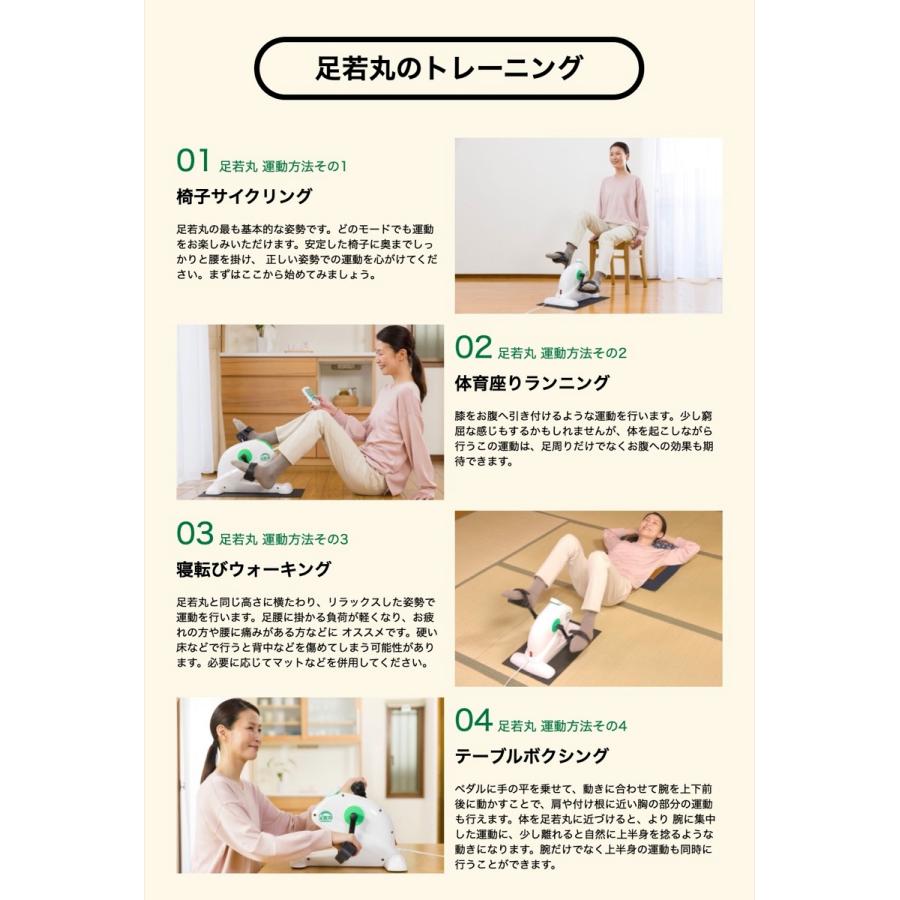 足若丸のトレーニング

01 足若丸 運動方法その1

椅子サイクリング

足若丸の最も基本的な姿勢です。どのモードでも運動をお楽しみいただけます。安定した椅子に奥までしっかりと腰を掛け、 正しい姿勢での運動を心がけてください。まずはここから始めてみましょう。

02 足若丸 運動方法その2

体育座りランニング

膝をお腹へ引き付けるような運動を行います。少し窮屈な感じもするかもしれませんが、体を起こしながら行うこの運動は、足周りだけでなくお腹への効果も期待できます。

03 足若丸 運動方法その3

寝転びウォーキング

足若丸と同じ高さに横たわり、リラックスした姿勢で運動を行います。足腰に掛かる負荷が軽くなり、お疲れの方や腰に痛みがある方などに オススメです。硬い床などで行うと背中などを傷めてしまう可能性があります。必要に応じてマットなどを併用してください。

04 足若丸 運動方法その4

テーブルボクシング

ペダルに手の平を乗せて、動きに合わせて腕を上下前後に動かすことで、肩や付け根に近い胸の部分の運動も行えます。体を足若丸に近づけると、より 腕に集中した運動に、少し離れると自然に上半身を捻るような動きになります。腕だけでなく上半身の運動も同時に行うことができます。