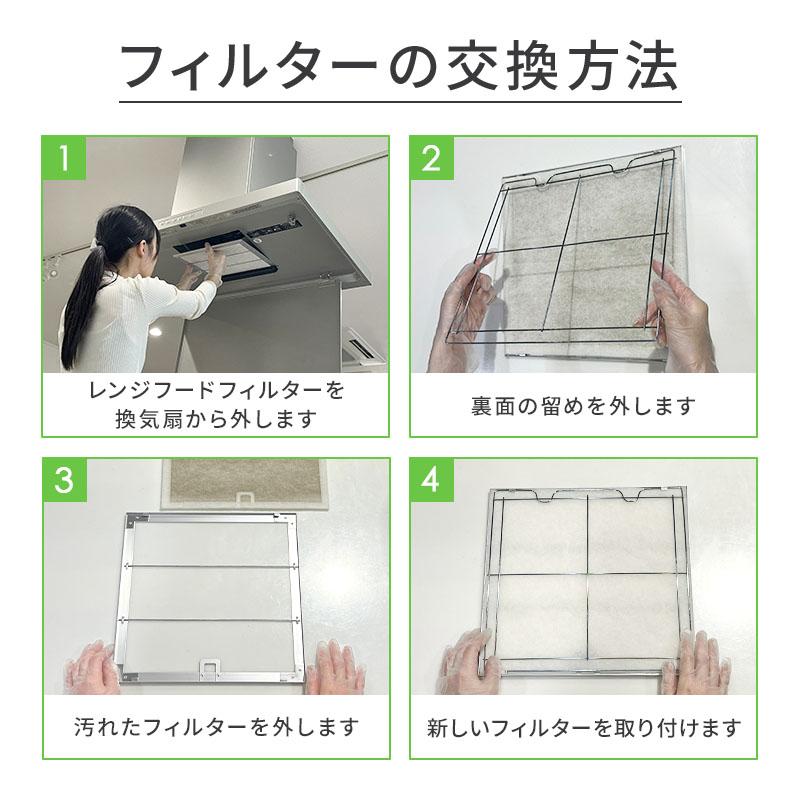 フィルターの交換方法

1

レンジフードフィルターを換気扇から外します

2

裏面の留めを外します

3

汚れたフィルターを外します

4

新しいフィルターを取り付けます