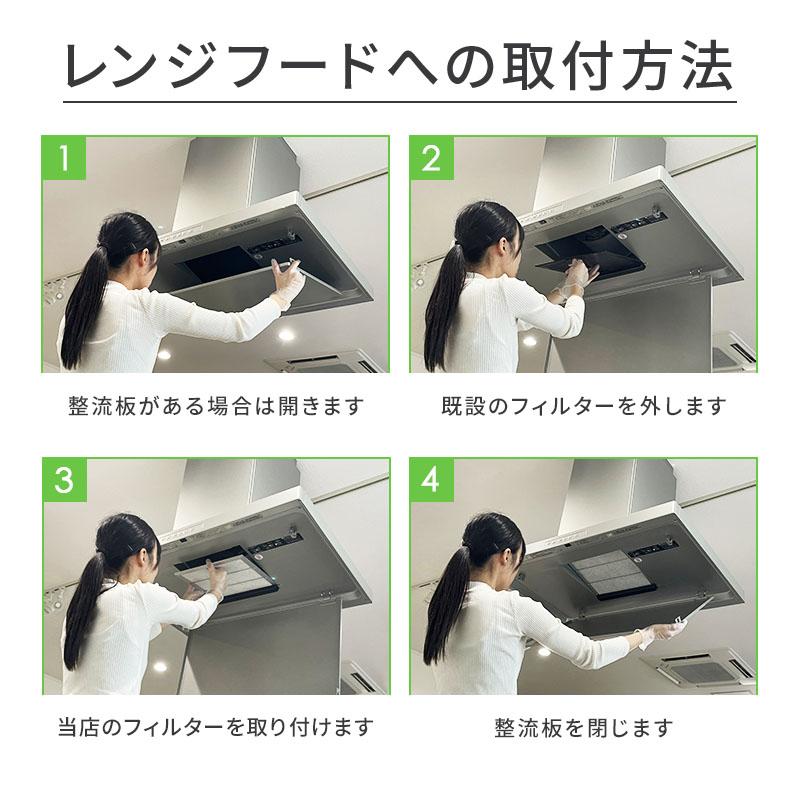 レンジフードへの取付方法

1

整流板がある場合は開きます

2

既設のフィルターを外します

3

当店のフィルターを取り付けます

4

整流板を閉じます