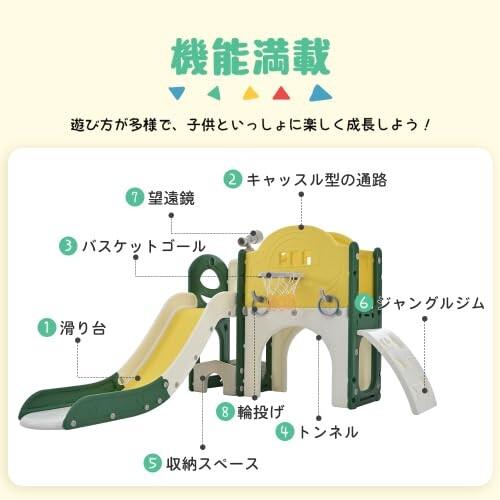 機能満載

遊び方が多様で、子供といっしょに楽しく成長しよう！

2 キャッスル型の通路

7 望遠鏡

3 バスケットゴール

6 ジャングルジム

1 滑り台

8 輪投げ

4 トンネル

5 収納スペース