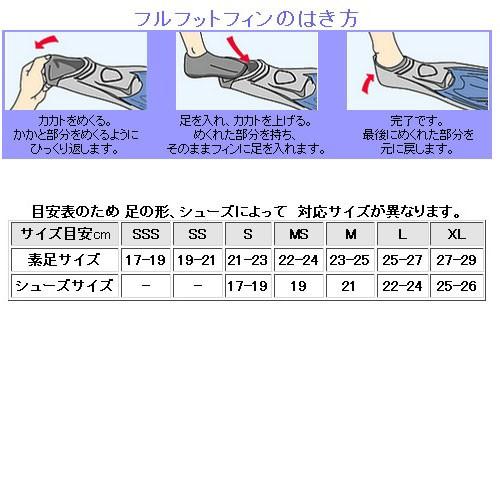 フルフットフィンのはき方

カカトをめくる。
かかと部分をめくるように
ひっくり返します。

足を入れ、カカトを上げる。
めくれた部分を持ち、
そのままフィンに足を入れます。

完了です。
最後にめくれた部分を
元に戻します。

目安表のため 足の形、シューズによって 対応サイズが異なります。

| サイズ目安cm | SSS | SS | S | MS | M | L | XL |
|---|---|---|---|---|---|---|---|
| 素足サイズ | 17-19 | 19-21 | 21-23 | 22-24 | 23-25 | 25-27 | 27-29 |
| シューズサイズ | - | - | 17-19 | 19 | 21 | 22-24 | 25-26 |