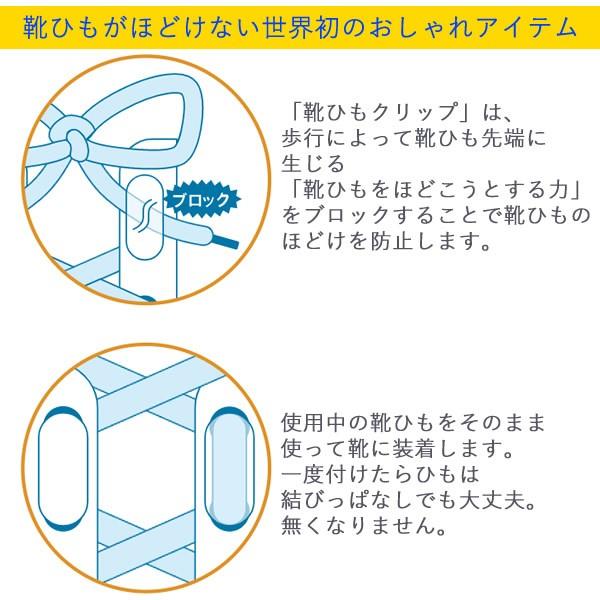 靴ひもがほどけない世界初のおしゃれアイテム

ブロック

「靴ひもクリップ」は、歩行によって靴ひも先端に生じる「靴ひもをほどこうとする力」をブロックすることで靴ひものほどけを防止します。

使用中の靴ひもをそのまま使って靴に装着します。一度付けたらひもは結びっぱなしでも大丈夫。無くなりません。