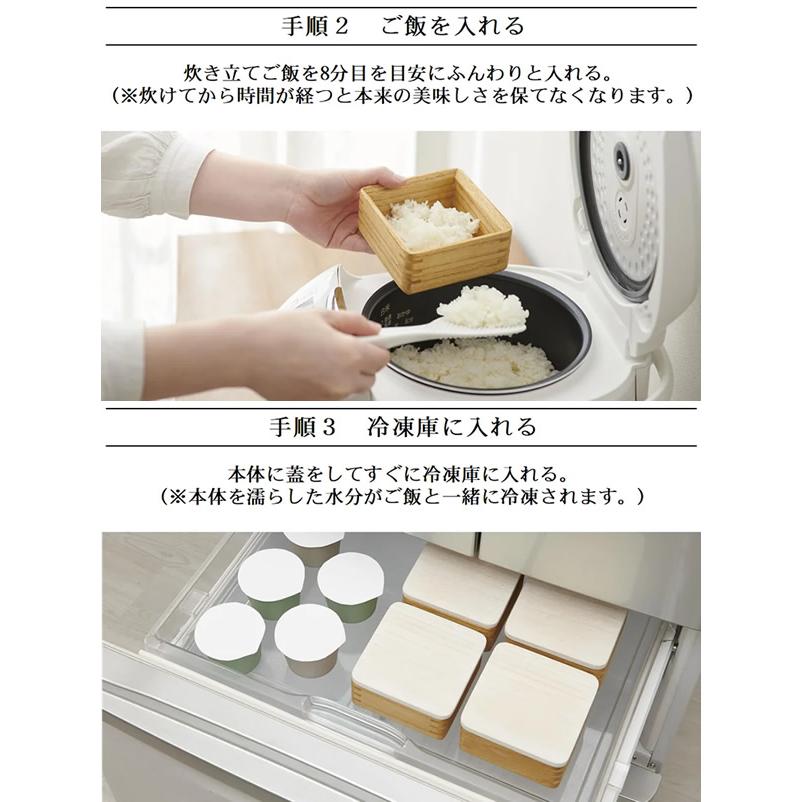 手順２　ご飯を入れる

炊き立てご飯を8分目を目安にふんわりと入れる。
（※炊けてから時間が経つと本来の美味しさを保てなくなります。）

手順３　冷凍庫に入れる

本体に蓋をしてすぐに冷凍庫に入れる。
（※本体を濡らした水分がご飯と一緒に冷凍されます。）