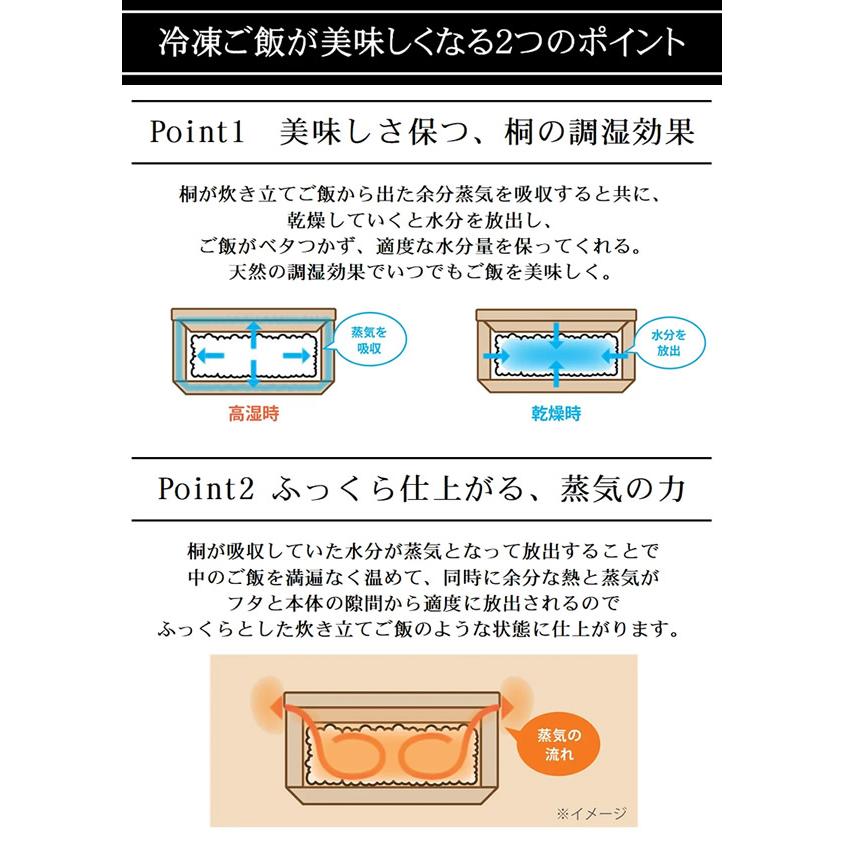 冷凍ご飯が美味しくなる2つのポイント

Point1　美味しさ保つ、桐の調湿効果

桐が炊き立てご飯から出た余分蒸気を吸収すると共に、
乾燥していくと水分を放出し、
ご飯がベタつかず、適度な水分量を保ってくれる。
天然の調湿効果でいつでもご飯を美味しく。

蒸気を吸収

高湿時

水分を放出

乾燥時

Point2 ふっくら仕上がる、蒸気の力

桐が吸収していた水分が蒸気となって放出することで
中のご飯を満遍なく温めて、同時に余分な熱と蒸気が
フタと本体の隙間から適度に放出されるので
ふっくらとした炊き立てご飯のような状態に仕上がります。

蒸気の流れ

※イメージ