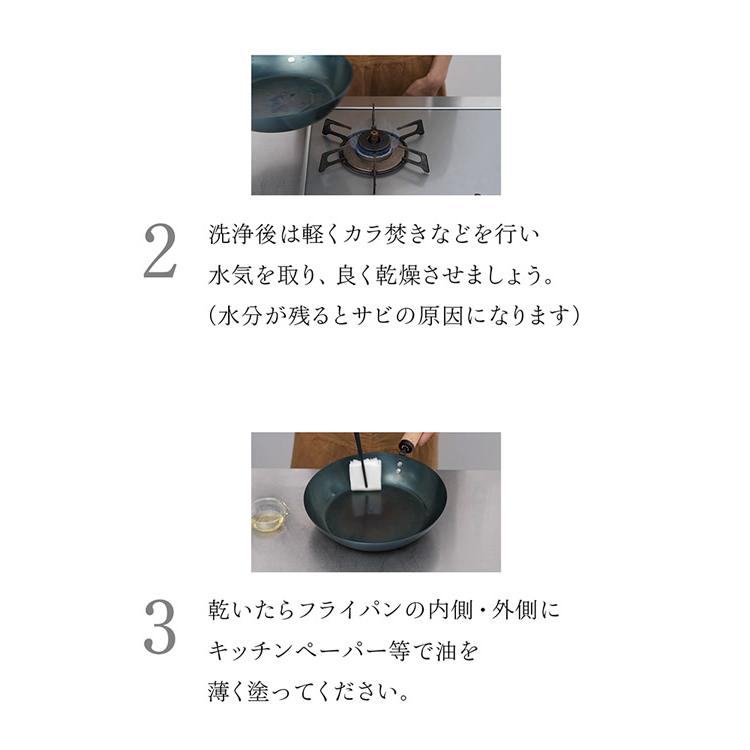 2

洗浄後は軽くカラ焚きなどを行い
水気を取り、良く乾燥させましょう。
（水分が残るとサビの原因になります）

3

乾いたらフライパンの内側・外側に
キッチンペーパー等で油を
薄く塗ってください。