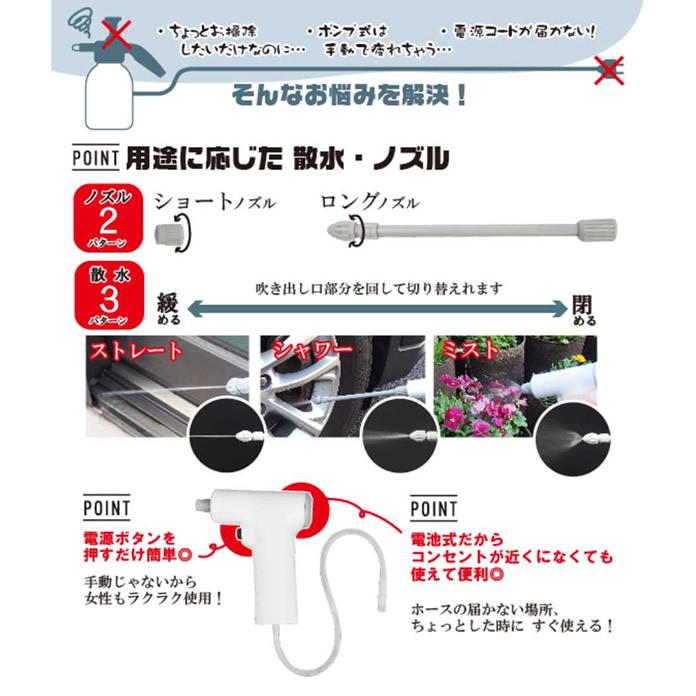 ・ちょっとお掃除したいだけなのに…
・ポンプ式は手動で疲れちゃう…
・電源コードが届かない！

そんなお悩みを解決！

POINT 用途に応じた 散水・ノズル

ノズル 2 パターン
ショートノズル
ロングノズル

散水 3 パターン
吹き出し口部分を回して切り替えれます
緩める
閉める

ストレート
シャワー
ミスト

POINT
電源ボタンを押すだけ簡単◎
手動じゃないから女性もラクラク使用！

POINT
電池式だからコンセントが近くになくても使えて便利◎
ホースの届かない場所、ちょっとした時に すぐ使える！