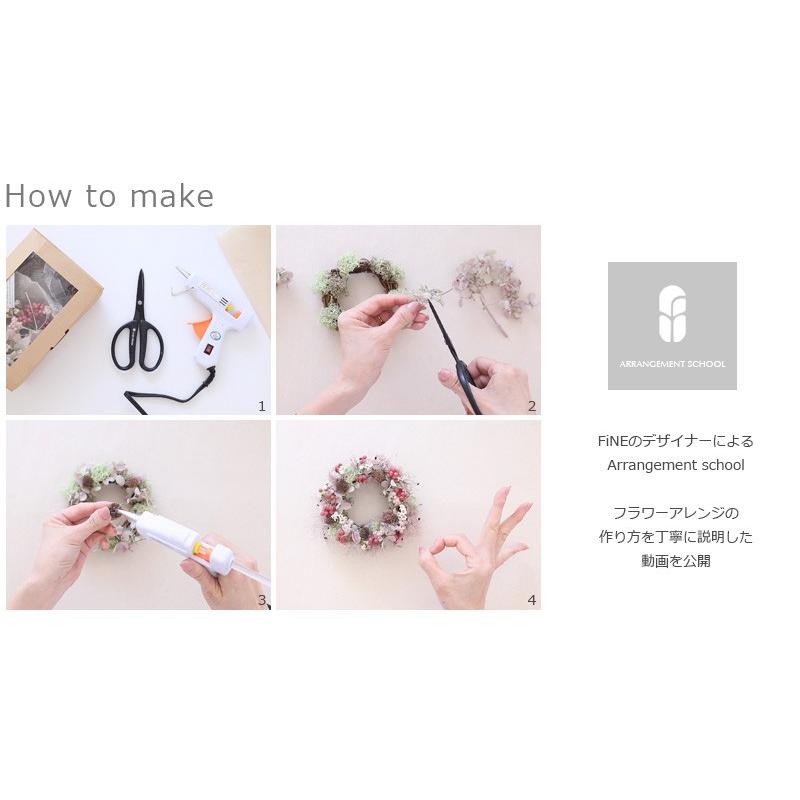 How to make

1

2

3

4

ARRANGEMENT SCHOOL

FiNEのデザイナーによる
Arrangement school

フラワーアレンジの
作り方を丁寧に説明した
動画を公開