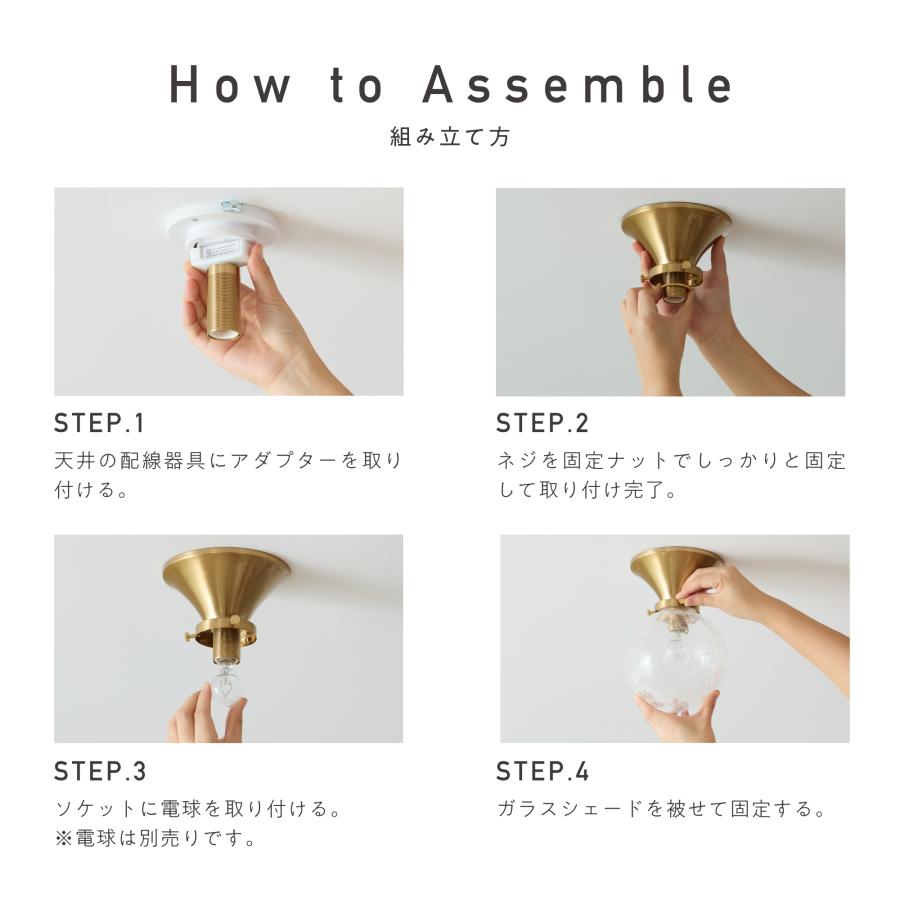 How to Assemble
組み立て方

STEP.1
天井の配線器具にアダプターを取り付ける。

STEP.2
ネジを固定ナットでしっかりと固定して取り付け完了。

STEP.3
ソケットに電球を取り付ける。
※電球は別売りです。

STEP.4
ガラスシェードを被せて固定する。