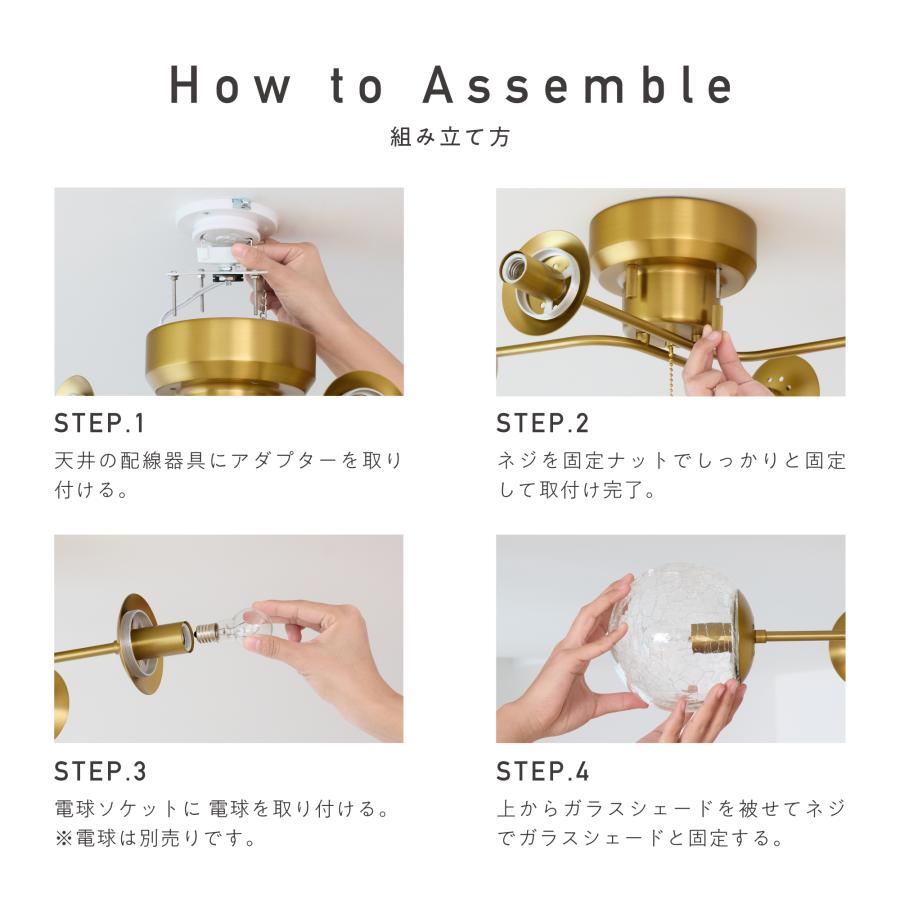 How to Assemble
組み立て方

STEP.1
天井の配線器具にアダプターを取り付ける。

STEP.2
ネジを固定ナットでしっかりと固定して取付け完了。

STEP.3
電球ソケットに 電球を取り付ける。
※電球は別売りです。

STEP.4
上からガラスシェードを被せてネジでガラスシェードと固定する。