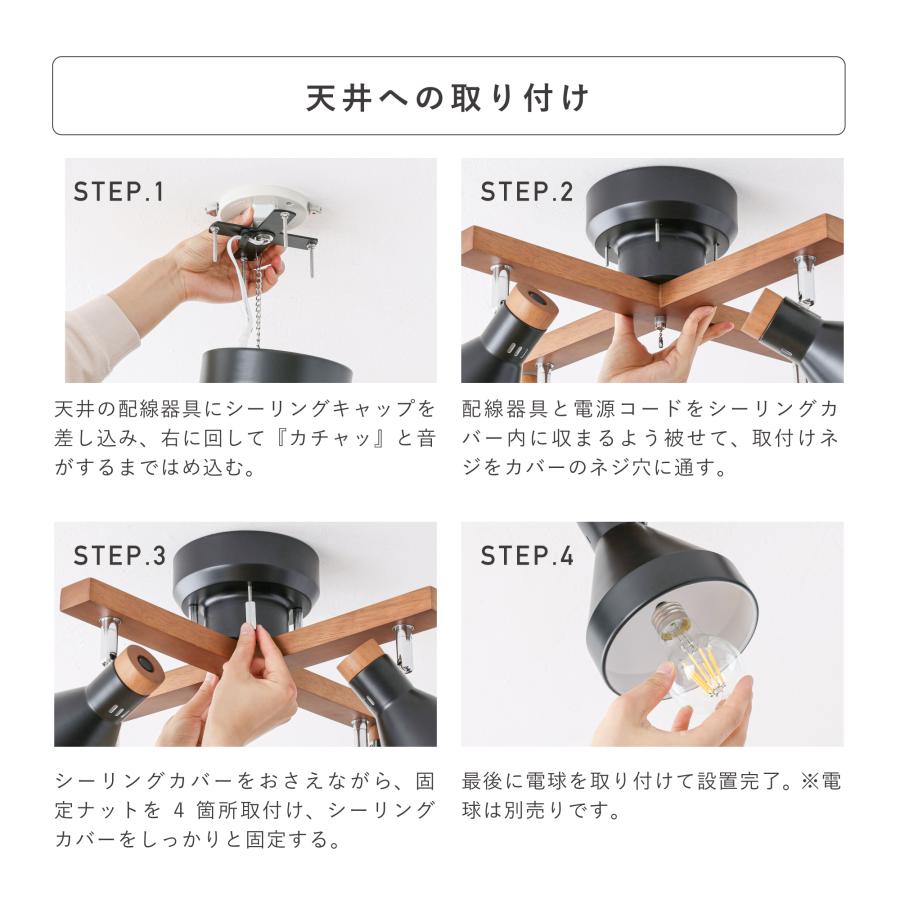 天井への取り付け

STEP.1

天井の配線器具にシーリングキャップを差し込み、右に回して『カチャッ』と音がするまではめ込む。

STEP.2

配線器具と電源コードをシーリングカバー内に収まるよう被せて、取付けネジをカバーのネジ穴に通す。

STEP.3

シーリングカバーをおさえながら、固定ナットを 4 箇所取付け、シーリングカバーをしっかりと固定する。

STEP.4

最後に電球を取り付けて設置完了。※電球は別売りです。