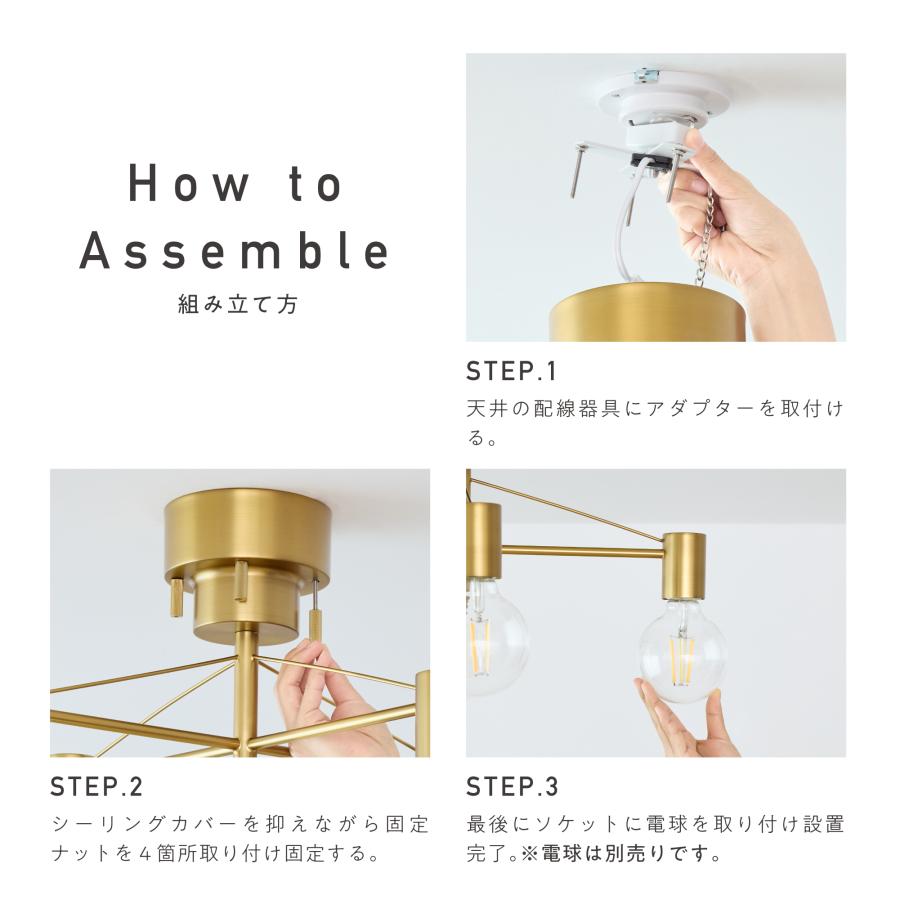 How to Assemble
組み立て方

STEP.1
天井の配線器具にアダプターを取付ける。

STEP.2
シーリングカバーを抑えながら固定ナットを４箇所取り付け固定する。

STEP.3
最後にソケットに電球を取り付け設置完了。※電球は別売りです。