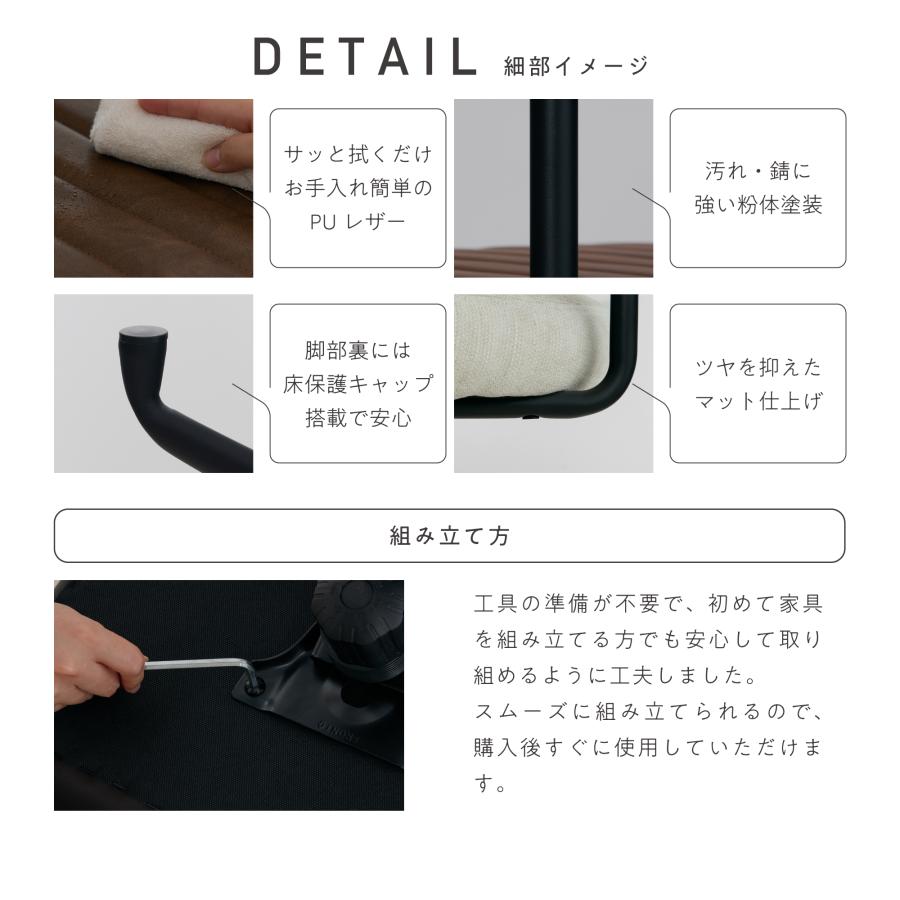 DETAIL 細部イメージ

サッと拭くだけ
お手入れ簡単の
PU レザー

汚れ・錆に
強い粉体塗装

脚部裏には
床保護キャップ
搭載で安心

ツヤを抑えた
マット仕上げ

組み立て方

工具の準備が不要で、初めて家具を組み立てる方でも安心して取り組めるように工夫しました。
スムーズに組み立てられるので、購入後すぐに使用していただけます。