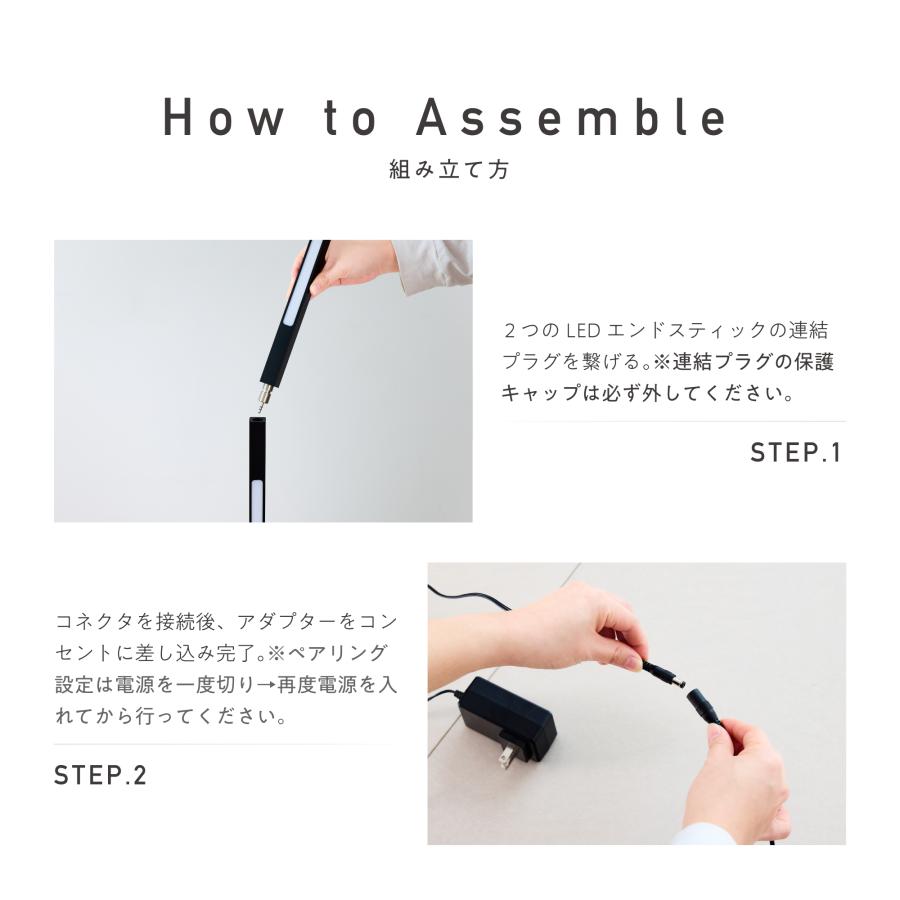 How to Assemble
組み立て方

２つの LED エンドスティックの連結プラグを繋げる。※連結プラグの保護キャップは必ず外してください。

STEP.1

コネクタを接続後、アダプターをコンセントに差し込み完了。※ペアリング設定は電源を一度切り→再度電源を入れてから行ってください。

STEP.2