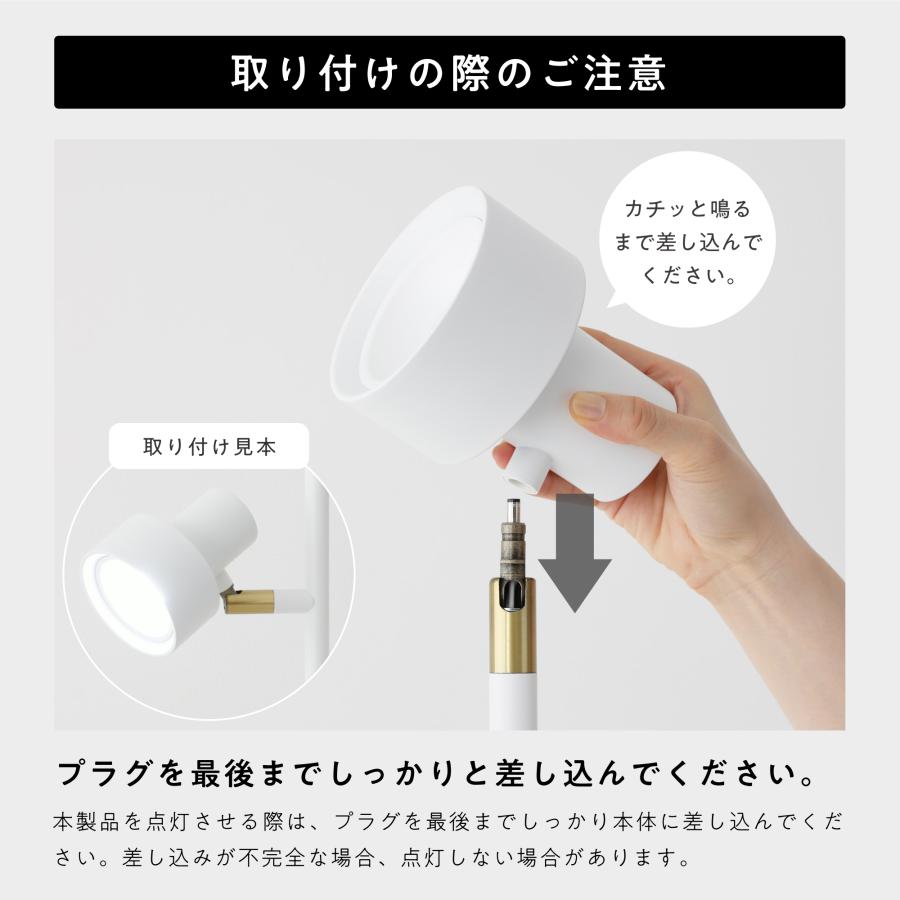 取り付けの際のご注意

カチッと鳴るまで差し込んでください。

取り付け見本

プラグを最後までしっかりと差し込んでください。

本製品を点灯させる際は、プラグを最後までしっかり本体に差し込んでください。差し込みが不完全な場合、点灯しない場合があります。