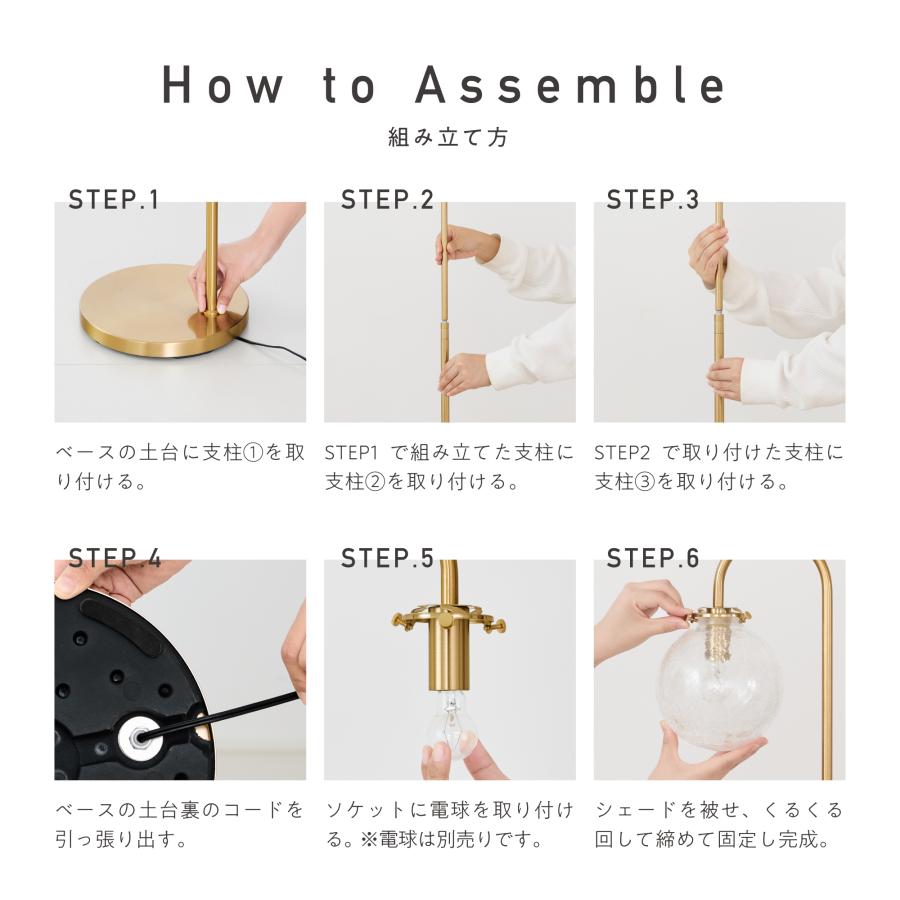 How to Assemble

組み立て方

STEP.1

ベースの土台に支柱①を取り付ける。

STEP.2

STEP1で組み立てた支柱に支柱②を取り付ける。

STEP.3

STEP2で取り付けた支柱に支柱③を取り付ける。

STEP.4

ベースの土台裏のコードを引っ張り出す。

STEP.5

ソケットに電球を取り付ける。※電球は別売りです。

STEP.6

シェードを被せ、くるくる回して締めて固定し完成。