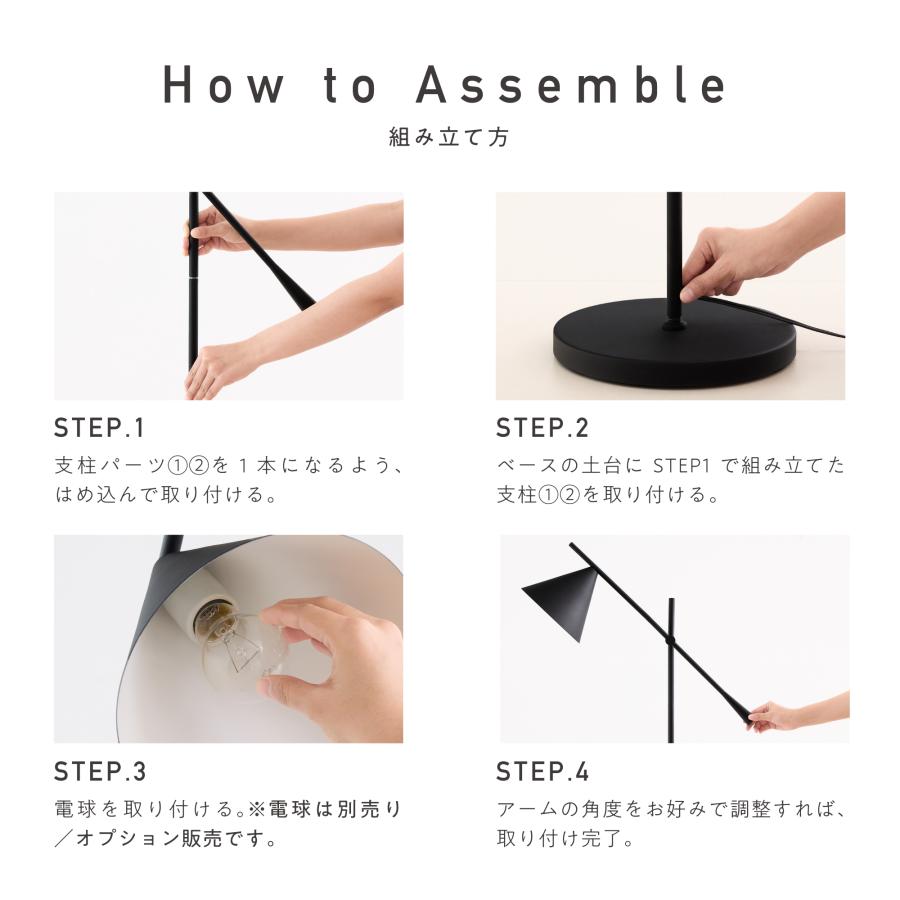 How to Assemble

組み立て方

STEP.1

支柱パーツ①②を１本になるよう、はめ込んで取り付ける。

STEP.2

ベースの土台に STEP1 で組み立てた支柱①②を取り付ける。

STEP.3

電球を取り付ける。※電球は別売り／オプション販売です。

STEP.4

アームの角度をお好みで調整すれば、取り付け完了。