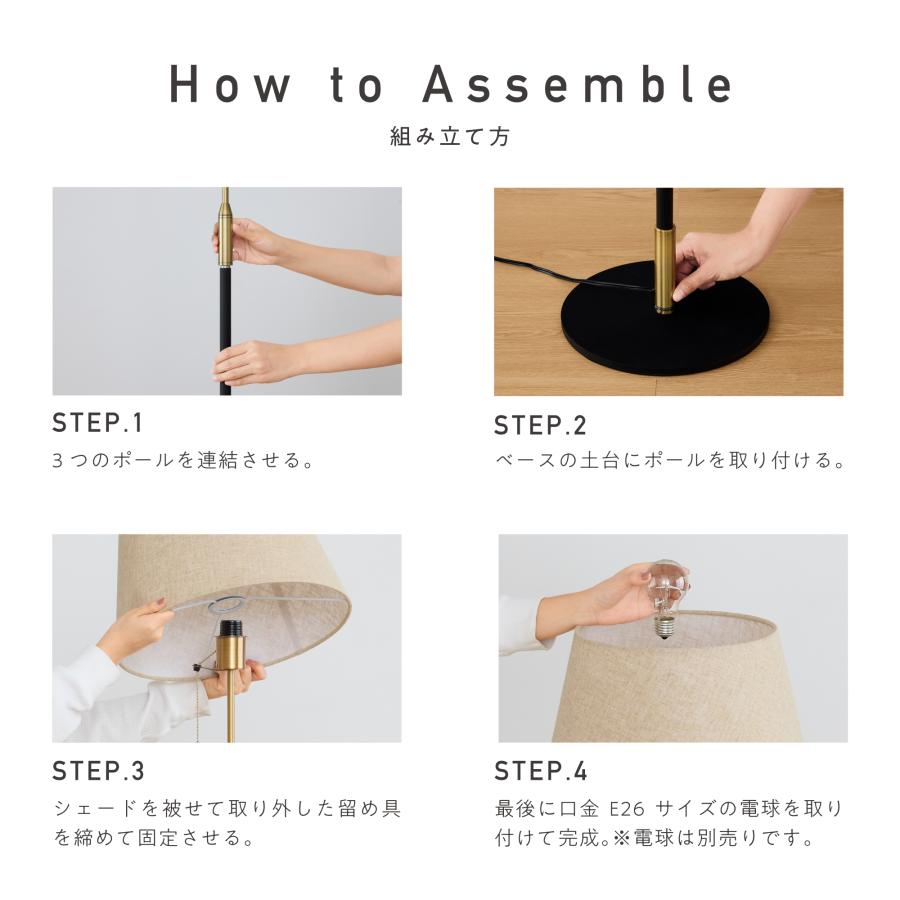 How to Assemble
組み立て方

STEP.1
３つのポールを連結させる。

STEP.2
ベースの土台にポールを取り付ける。

STEP.3
シェードを被せて取り外した留め具を締めて固定させる。

STEP.4
最後に口金 E26 サイズの電球を取り付けて完成。※電球は別売りです。