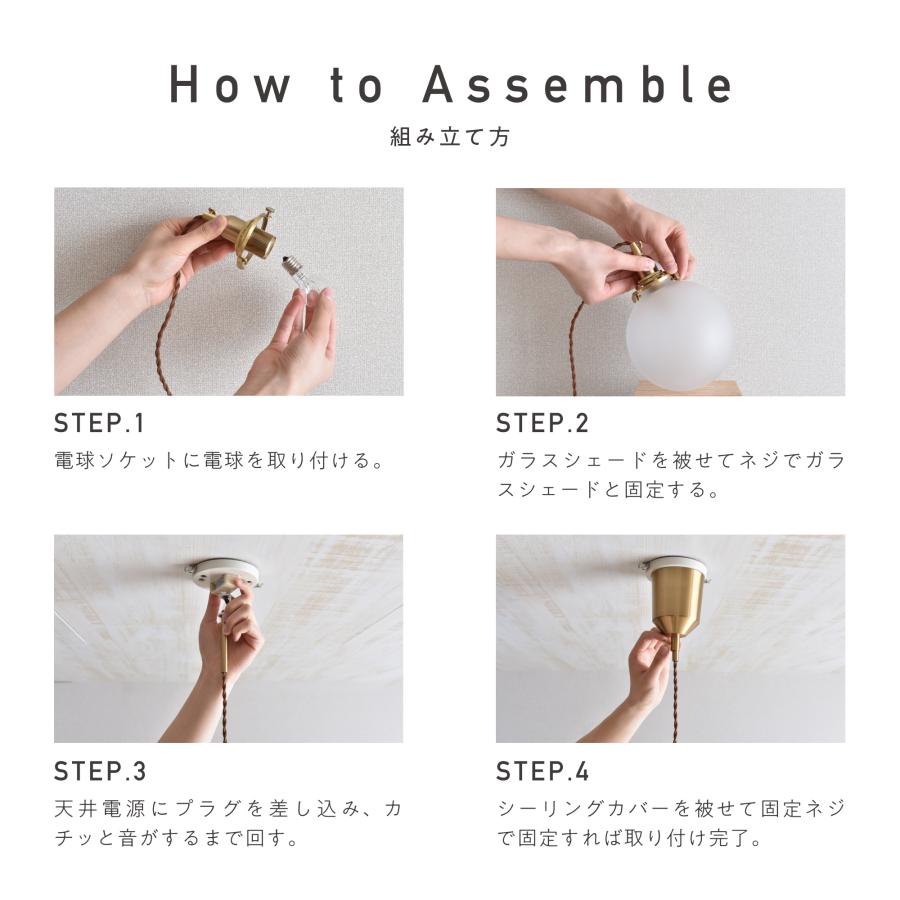 How to Assemble
組み立て方

STEP.1
電球ソケットに電球を取り付ける。

STEP.2
ガラスシェードを被せてネジでガラスシェードと固定する。

STEP.3
天井電源にプラグを差し込み、カチッと音がするまで回す。

STEP.4
シーリングカバーを被せて固定ネジで固定すれば取り付け完了。