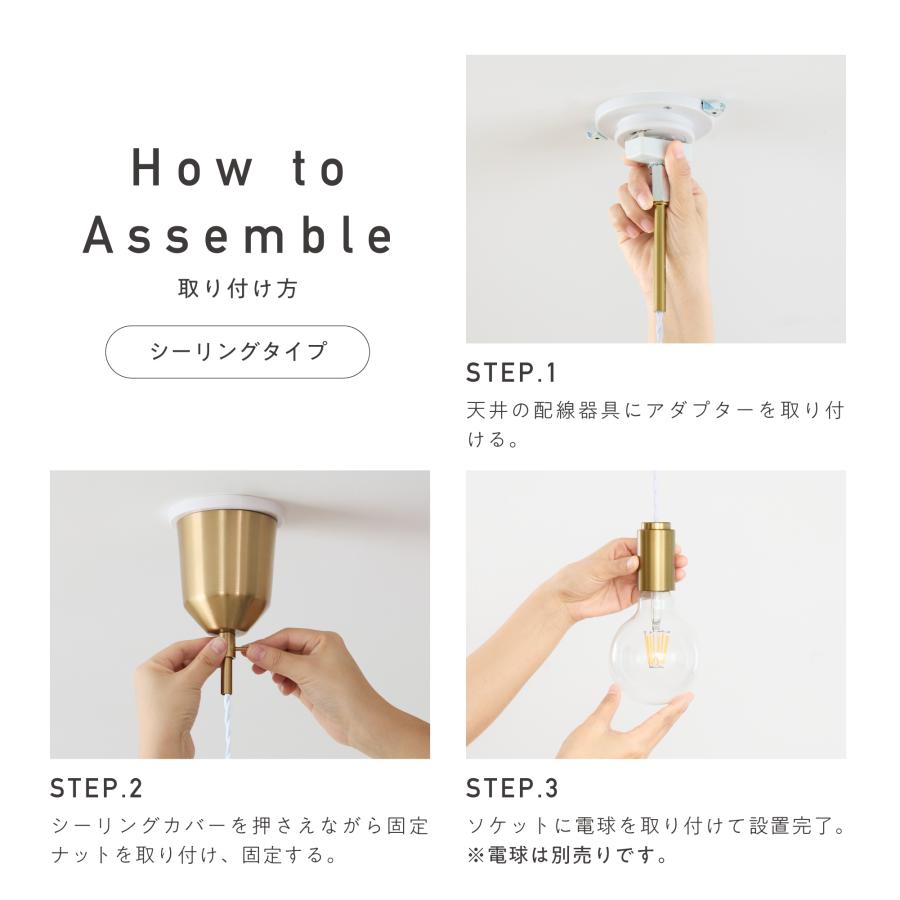 How to Assemble

取り付け方

シーリングタイプ

STEP.1

天井の配線器具にアダプターを取り付ける。

STEP.2

シーリングカバーを押さえながら固定ナットを取り付け、固定する。

STEP.3

ソケットに電球を取り付けて設置完了。
※電球は別売りです。