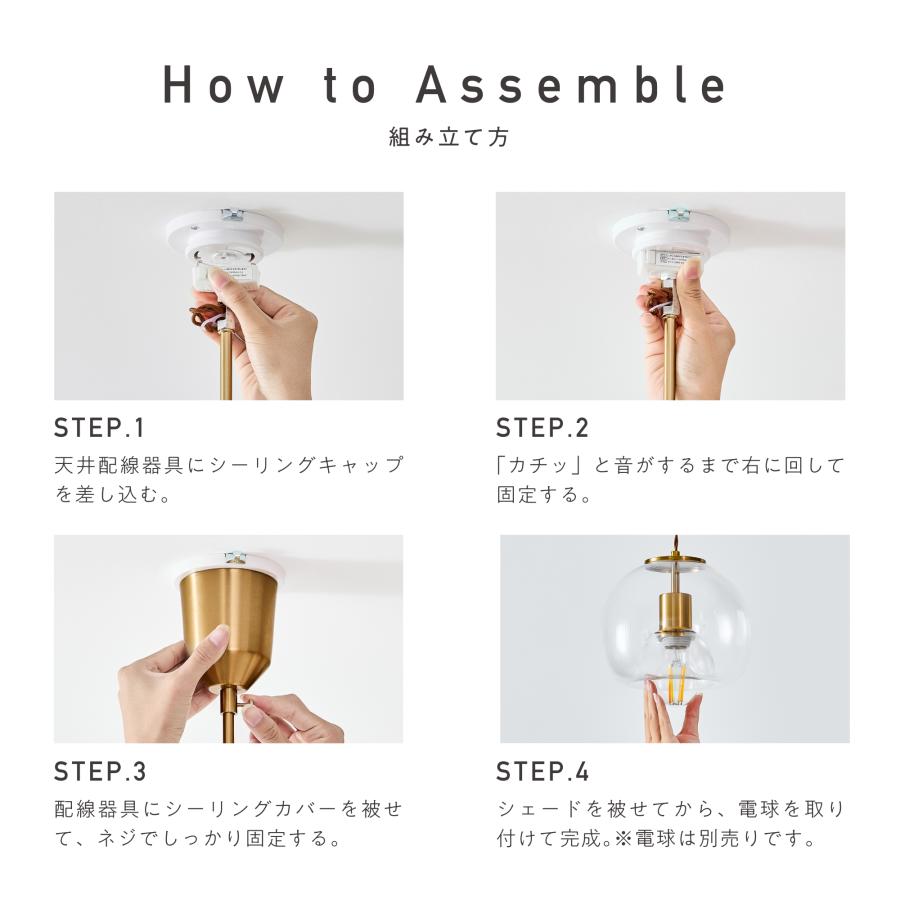 How to Assemble
組み立て方

STEP.1
天井配線器具にシーリングキャップを差し込む。

STEP.2
「カチッ」と音がするまで右に回して固定する。

STEP.3
配線器具にシーリングカバーを被せて、ネジでしっかり固定する。

STEP.4
シェードを被せてから、電球を取り付けて完成。※電球は別売りです。