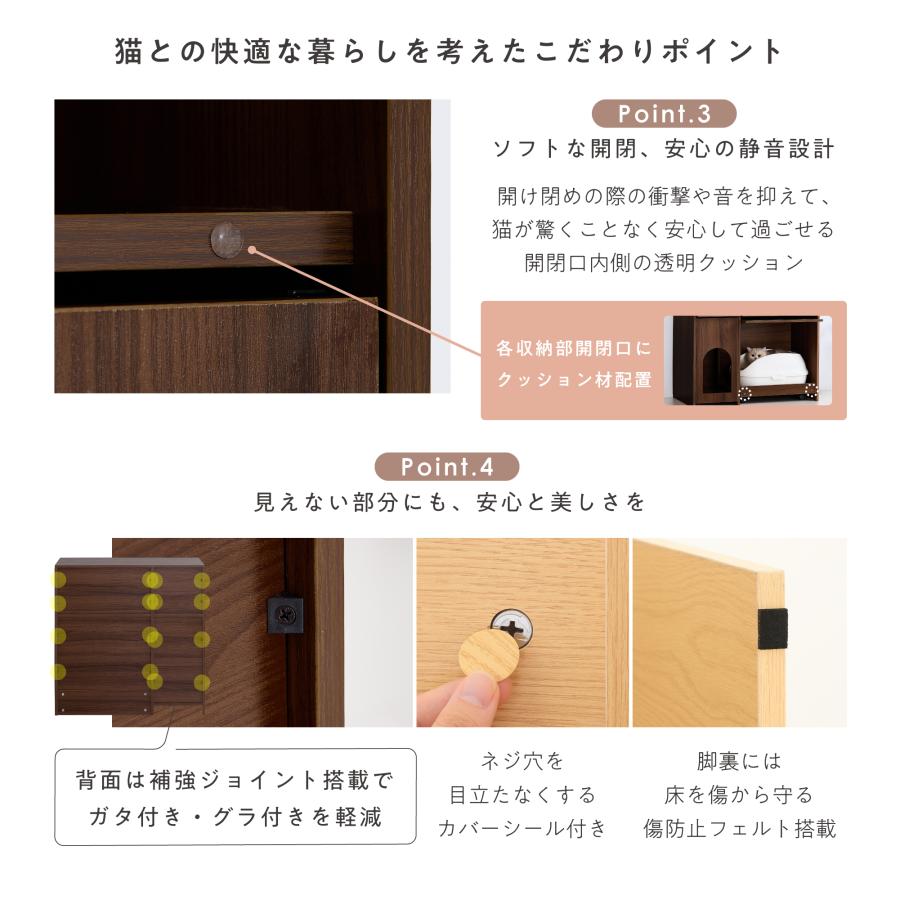 猫との快適な暮らしを考えたこだわりポイント

Point.3

ソフトな開閉、安心の静音設計

開け閉めの際の衝撃や音を抑えて、猫が驚くことなく安心して過ごせる開閉口内側の透明クッション

各収納部開閉口にクッション材配置

Point.4

見えない部分にも、安心と美しさを

背面は補強ジョイント搭載でガタ付き・グラ付きを軽減

ネジ穴を目立たなくするカバーシール付き

脚裏には床を傷から守る傷防止フェルト搭載