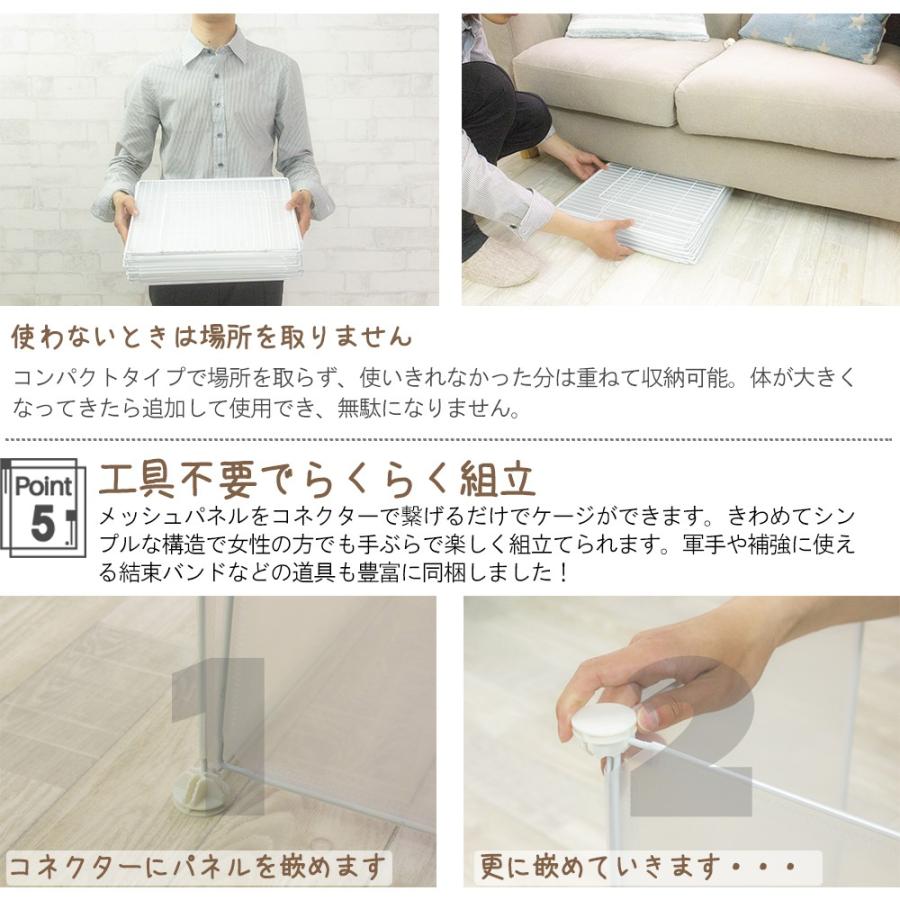 使わないときは場所を取りません

コンパクトタイプで場所を取らず、使いきれなかった分は重ねて収納可能。体が大きくなってきたら追加して使用でき、無駄になりません。

Point 5

工具不要でらくらく組立

メッシュパネルをコネクターで繋げるだけでケージができます。きわめてシンプルな構造で女性の方でも手ぶらで楽しく組立てられます。軍手や補強に使える結束バンドなどの道具も豊富に同梱しました！

1

コネクターにパネルを嵌めます

2

更に嵌めていきます・・・