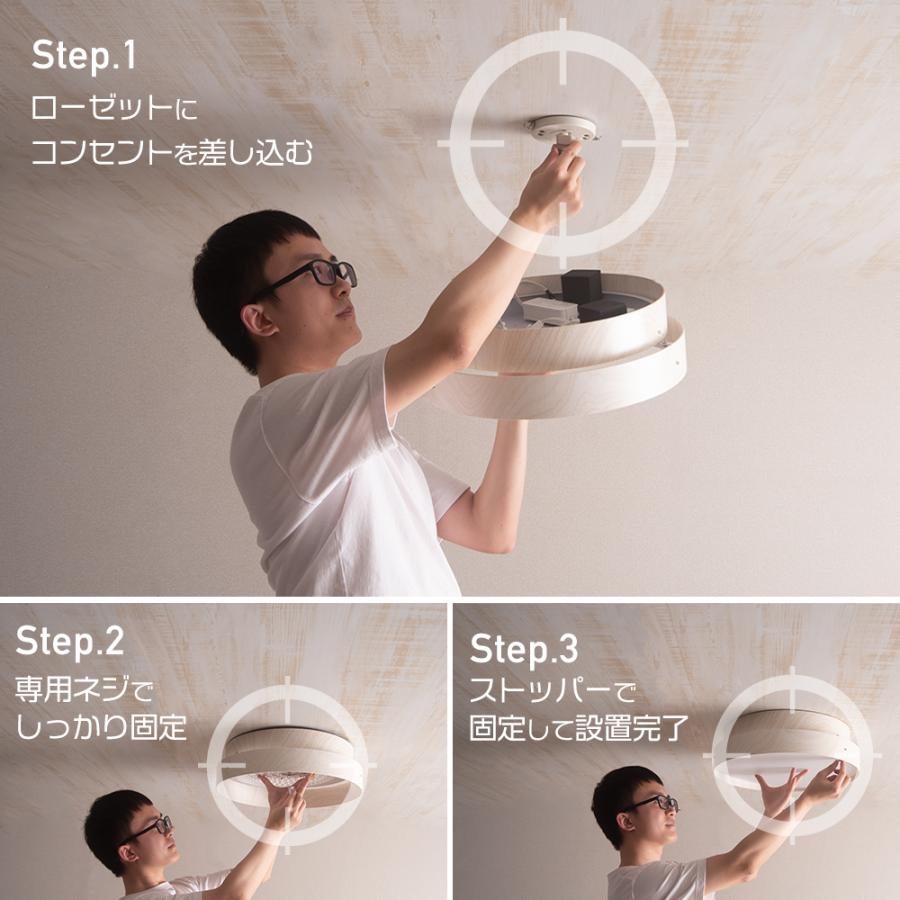 Step.1
ローゼットに
コンセントを差し込む

Step.2
専用ネジで
しっかり固定

Step.3
ストッパーで
固定して設置完了