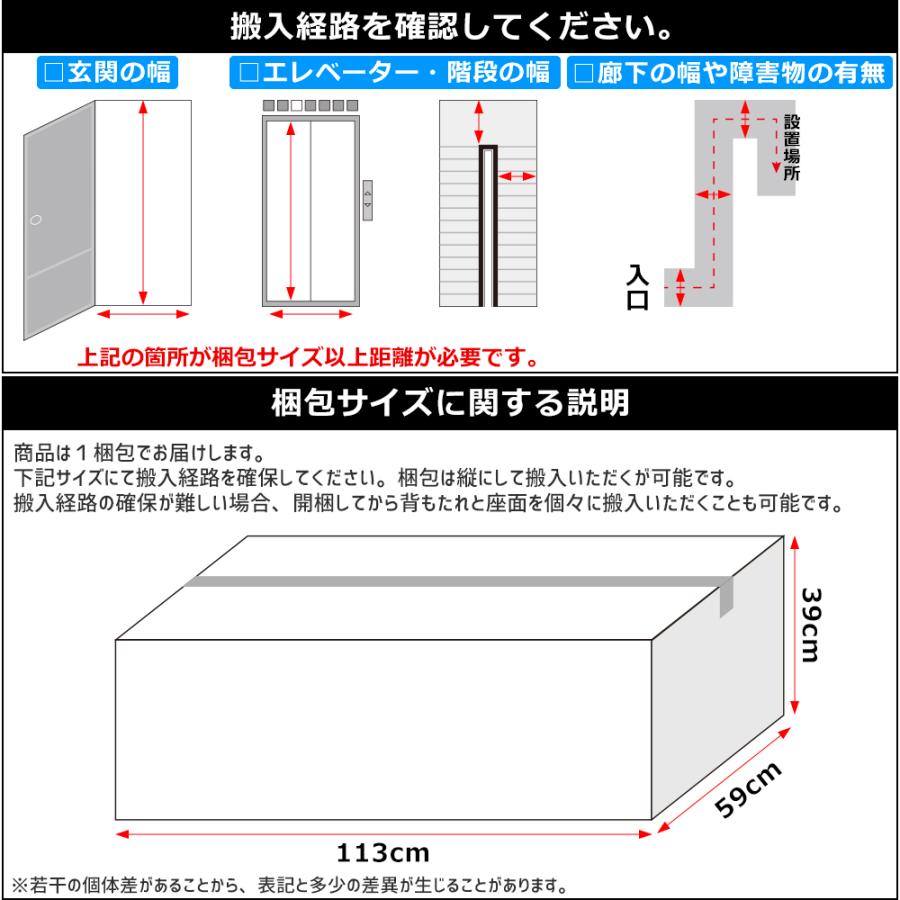 搬入経路を確認してください。

□玄関の幅

□エレベーター・階段の幅

□廊下の幅や障害物の有無

設置場所

入口

上記の箇所が梱包サイズ以上距離が必要です。

梱包サイズに関する説明

商品は１梱包でお届けします。
下記サイズにて搬入経路を確保してください。梱包は縦にして搬入いただくが可能です。
搬入経路の確保が難しい場合、開梱してから背もたれと座面を個々に搬入いただくことも可能です。

39cm

59cm

113cm

※若干の個体差があることから、表記と多少の差異が生じることがあります。